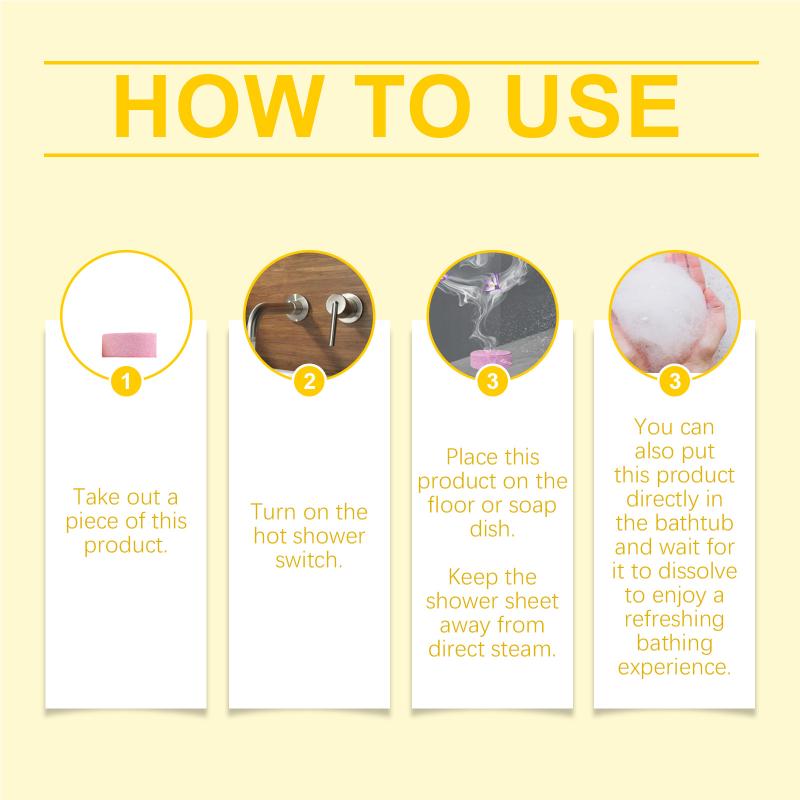 HOW TO USE

1

Take out a piece of this product.

2

Turn on the hot shower switch.

3

Place this product on the floor or soap dish.

Keep the shower sheet away from direct steam.

3

You can also put this product directly in the bathtub and wait for it to dissolve to enjoy a refreshing bathing experience.