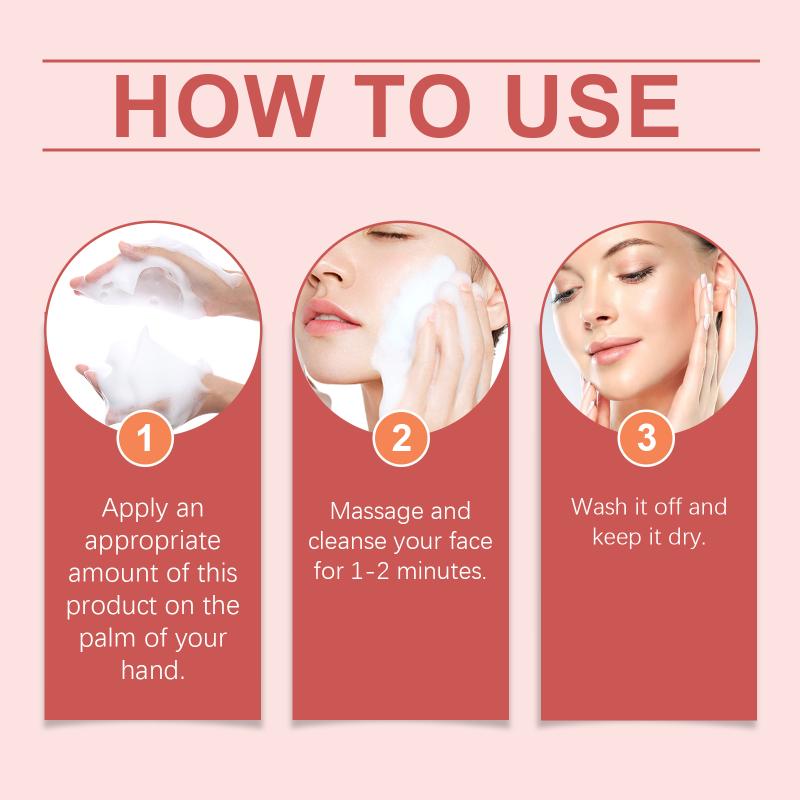 HOW TO USE

1

Apply an appropriate amount of this product on the palm of your hand.

2

Massage and cleanse your face for 1-2 minutes.

3

Wash it off and keep it dry.