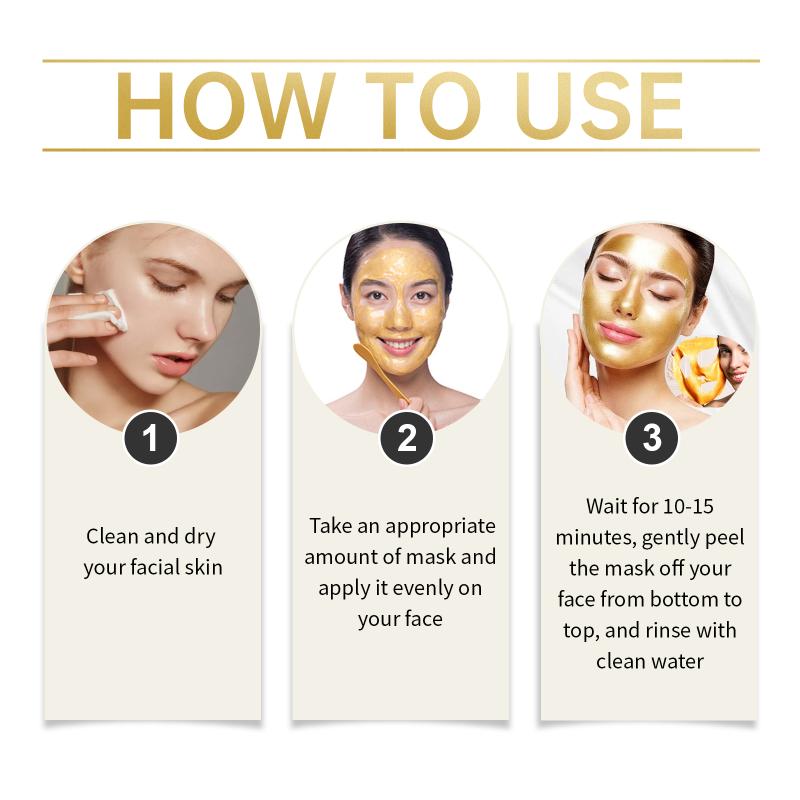 HOW TO USE

1

Clean and dry your facial skin

2

Take an appropriate amount of mask and apply it evenly on your face

3

Wait for 10-15 minutes, gently peel the mask off your face from bottom to top, and rinse with clean water