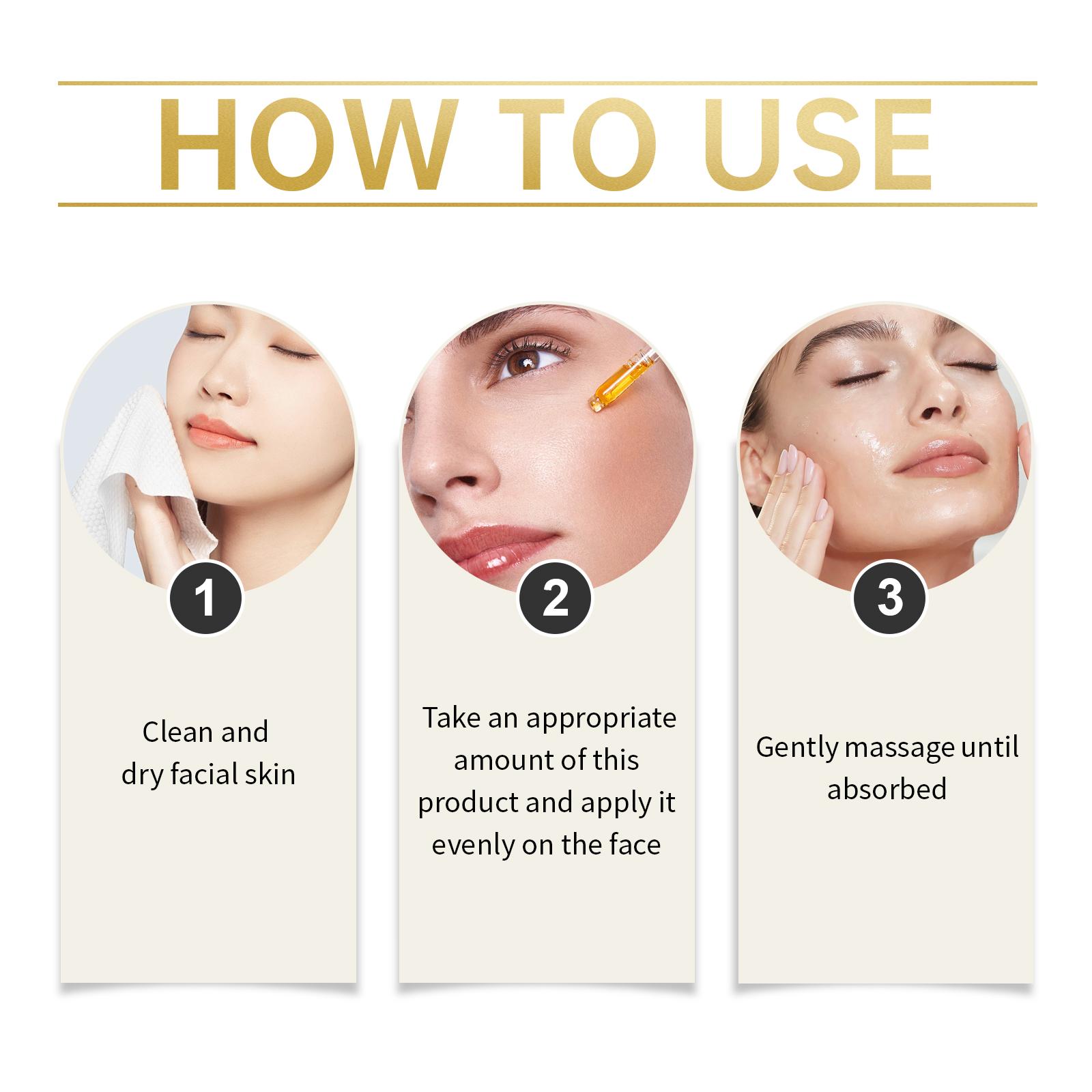 HOW TO USE

1

Clean and dry facial skin

2

Take an appropriate amount of this product and apply it evenly on the face

3

Gently massage until absorbed