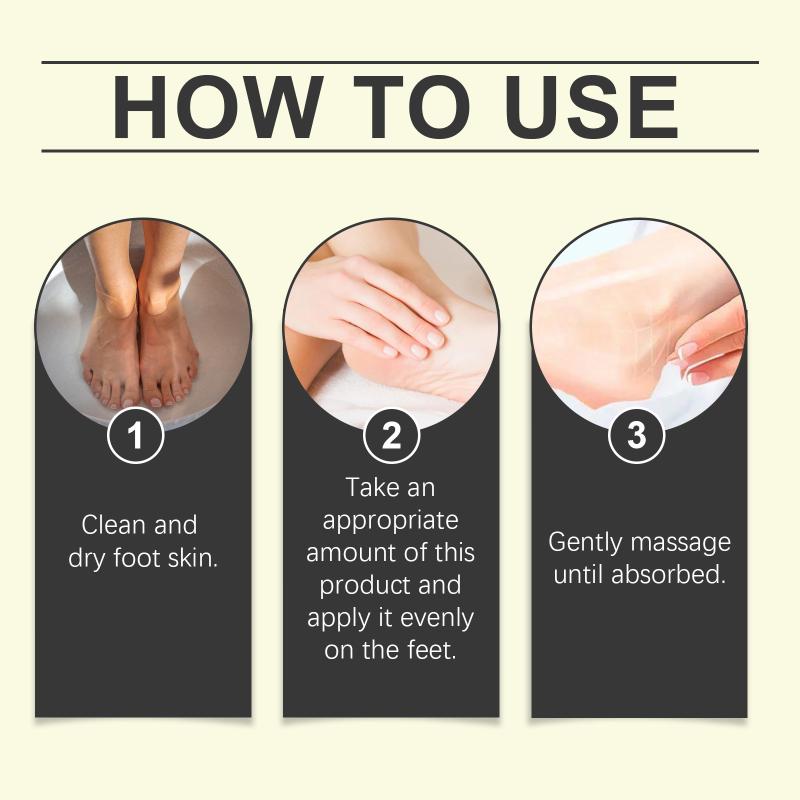 HOW TO USE

1

Clean and dry foot skin.

2

Take an appropriate amount of this product and apply it evenly on the feet.

3

Gently massage until absorbed.