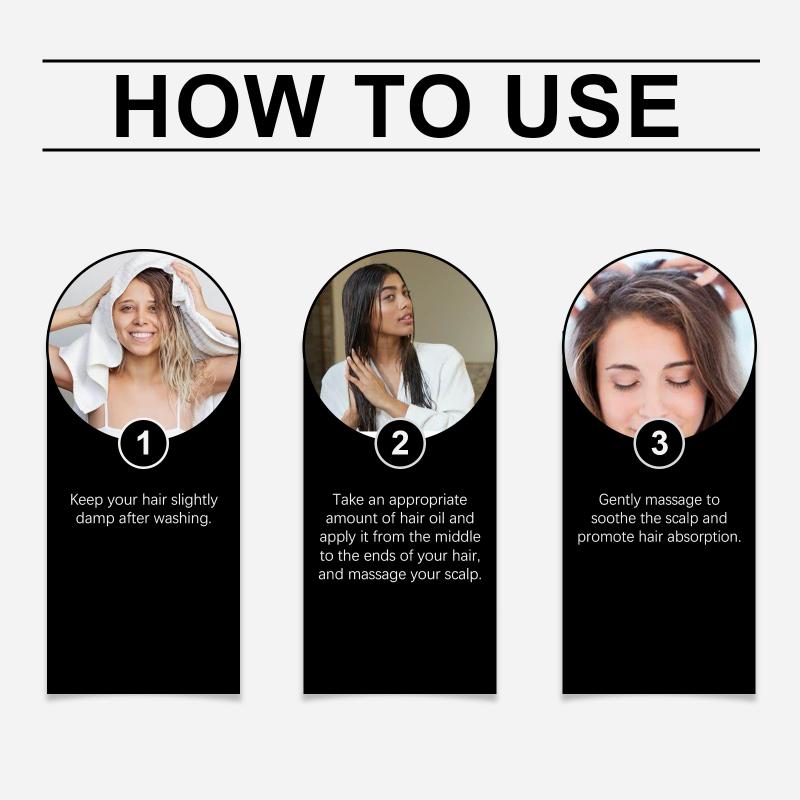 HOW TO USE

1

Keep your hair slightly damp after washing.

2

Take an appropriate amount of hair oil and apply it from the middle to the ends of your hair, and massage your scalp.

3

Gently massage to soothe the scalp and promote hair absorption.