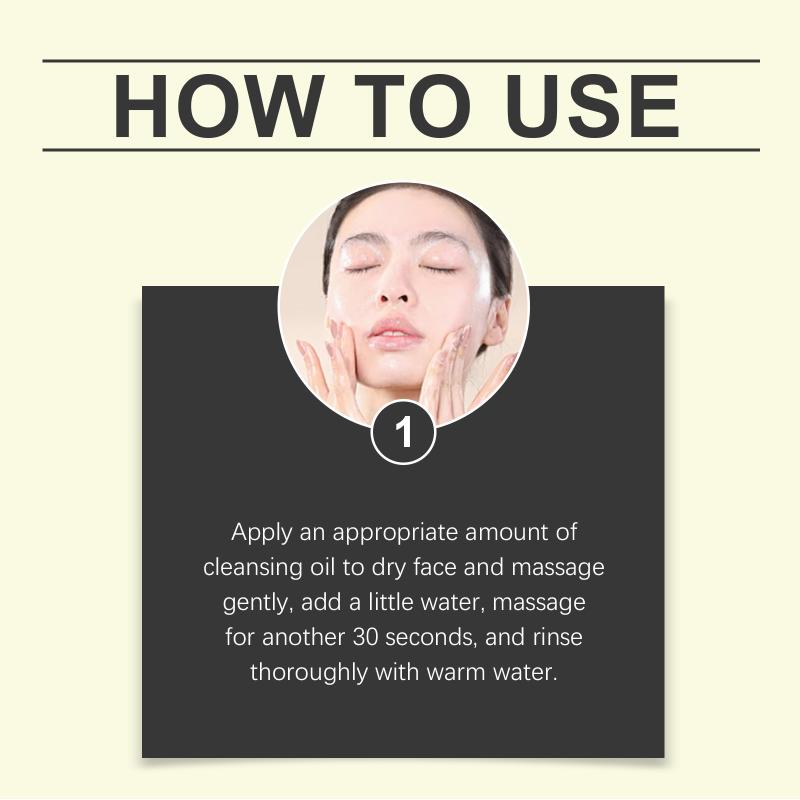 HOW TO USE

1

Apply an appropriate amount of cleansing oil to dry face and massage gently, add a little water, massage for another 30 seconds, and rinse thoroughly with warm water.