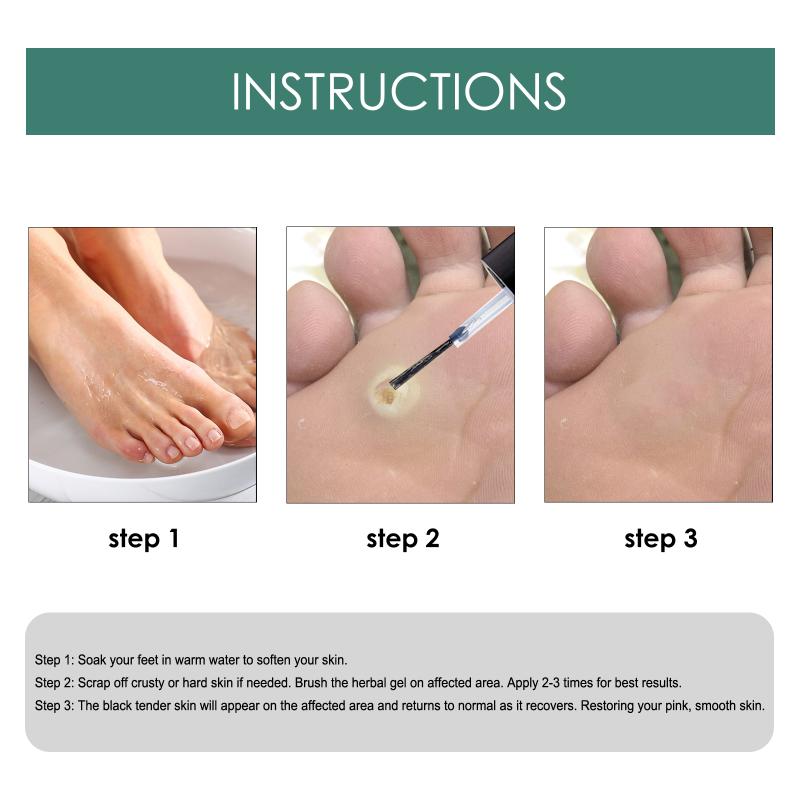 INSTRUCTIONS

step 1

step 2

step 3

Step 1: Soak your feet in warm water to soften your skin.
Step 2: Scrap off crusty or hard skin if needed. Brush the herbal gel on affected area. Apply 2-3 times for best results.
Step 3: The black tender skin will appear on the affected area and returns to normal as it recovers. Restoring your pink, smooth skin.