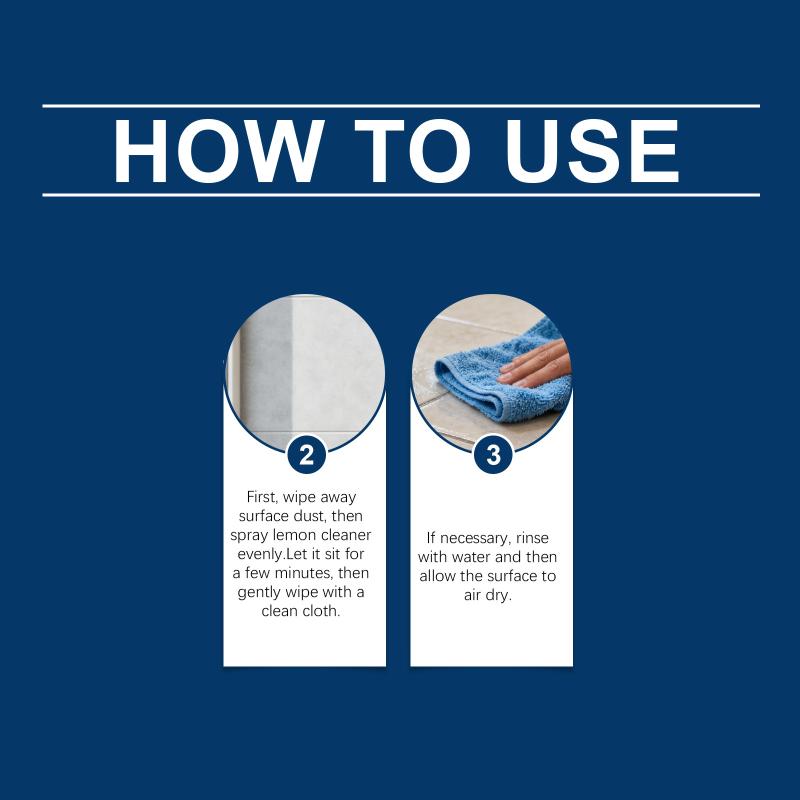 HOW TO USE

2

First, wipe away surface dust, then spray lemon cleaner evenly.Let it sit for a few minutes, then gently wipe with a clean cloth.

3

If necessary, rinse with water and then allow the surface to air dry.