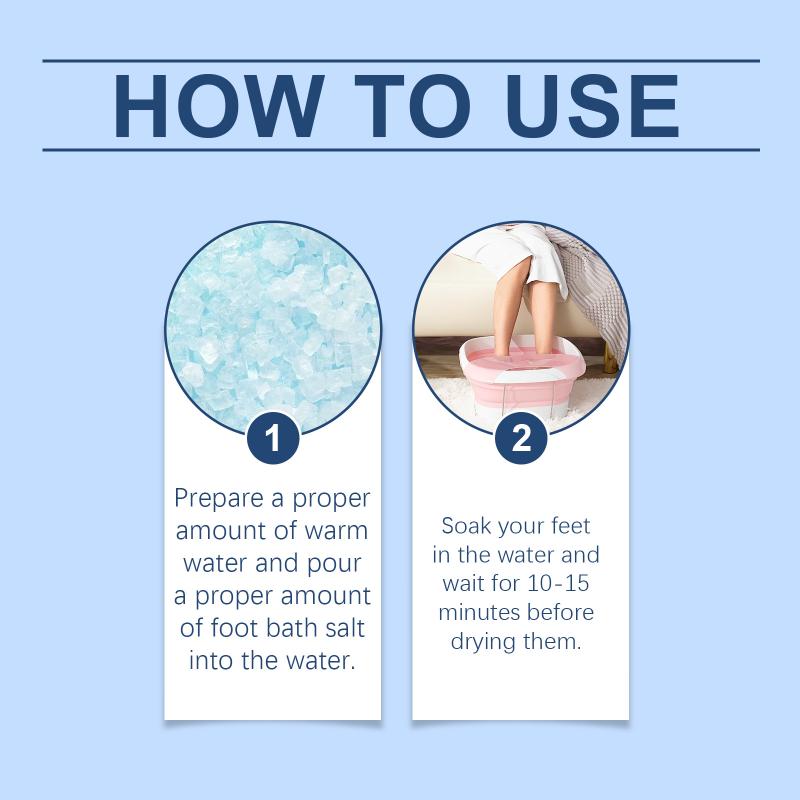 HOW TO USE

1

Prepare a proper amount of warm water and pour a proper amount of foot bath salt into the water.

2

Soak your feet in the water and wait for 10-15 minutes before drying them.