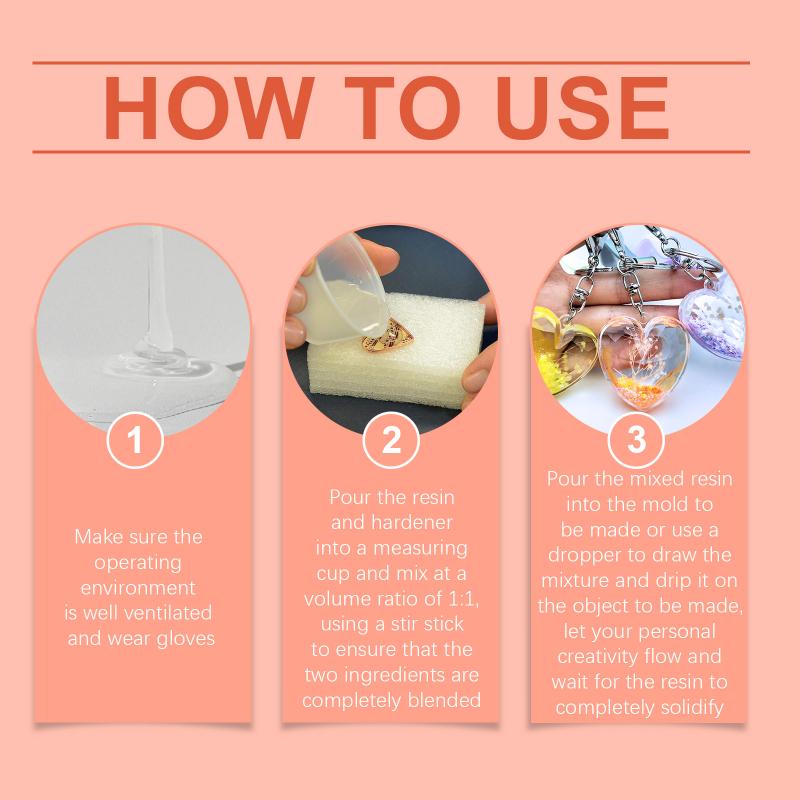 HOW TO USE

1

Make sure the operating environment is well ventilated and wear gloves

2

Pour the resin and hardener into a measuring cup and mix at a volume ratio of 1:1, using a stir stick to ensure that the two ingredients are completely blended

3

Pour the mixed resin into the mold to be made or use a dropper to draw the mixture and drip it on the object to be made, let your personal creativity flow and wait for the resin to completely solidify