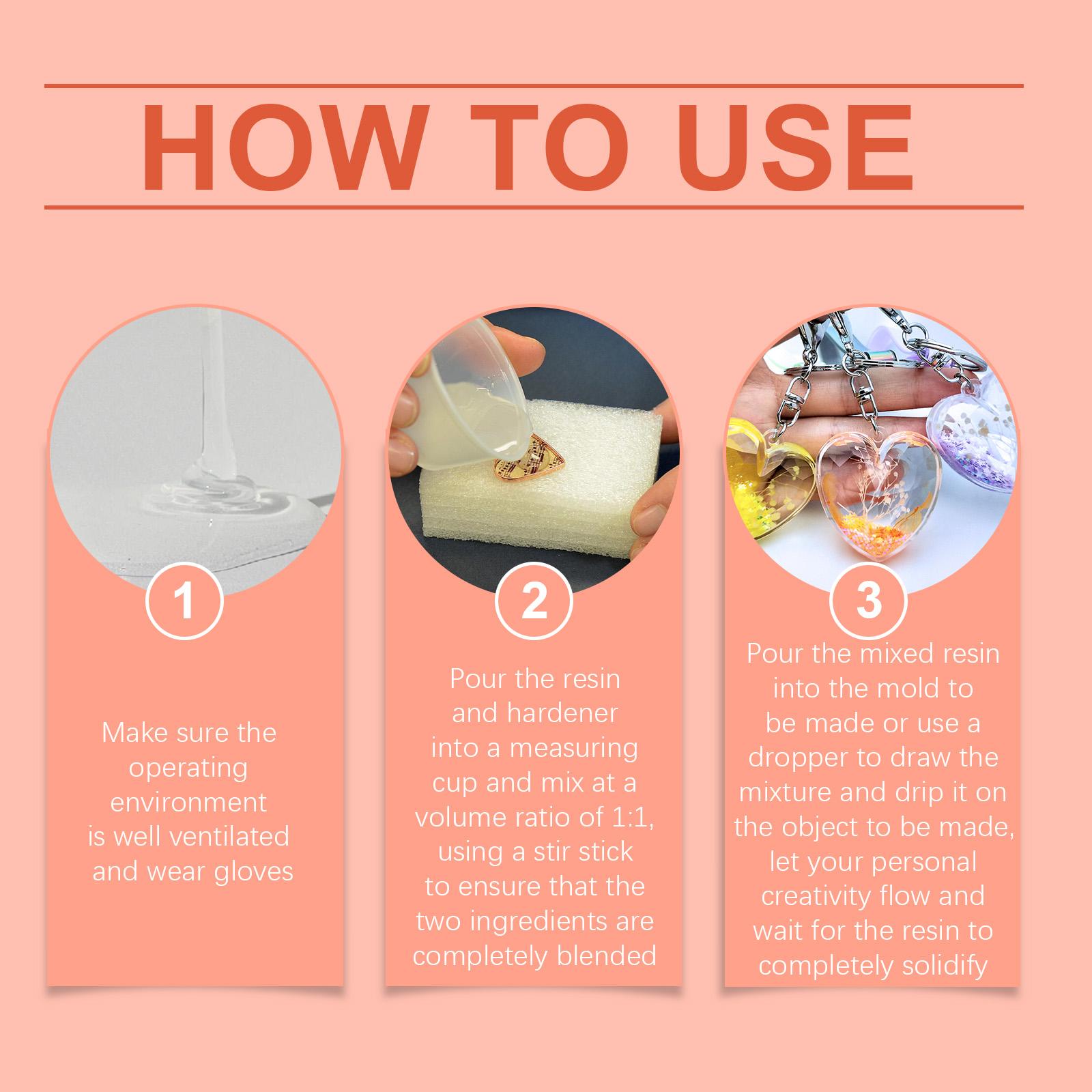 HOW TO USE

1

Make sure the operating environment is well ventilated and wear gloves

2

Pour the resin and hardener into a measuring cup and mix at a volume ratio of 1:1, using a stir stick to ensure that the two ingredients are completely blended

3

Pour the mixed resin into the mold to be made or use a dropper to draw the mixture and drip it on the object to be made, let your personal creativity flow and wait for the resin to completely solidify