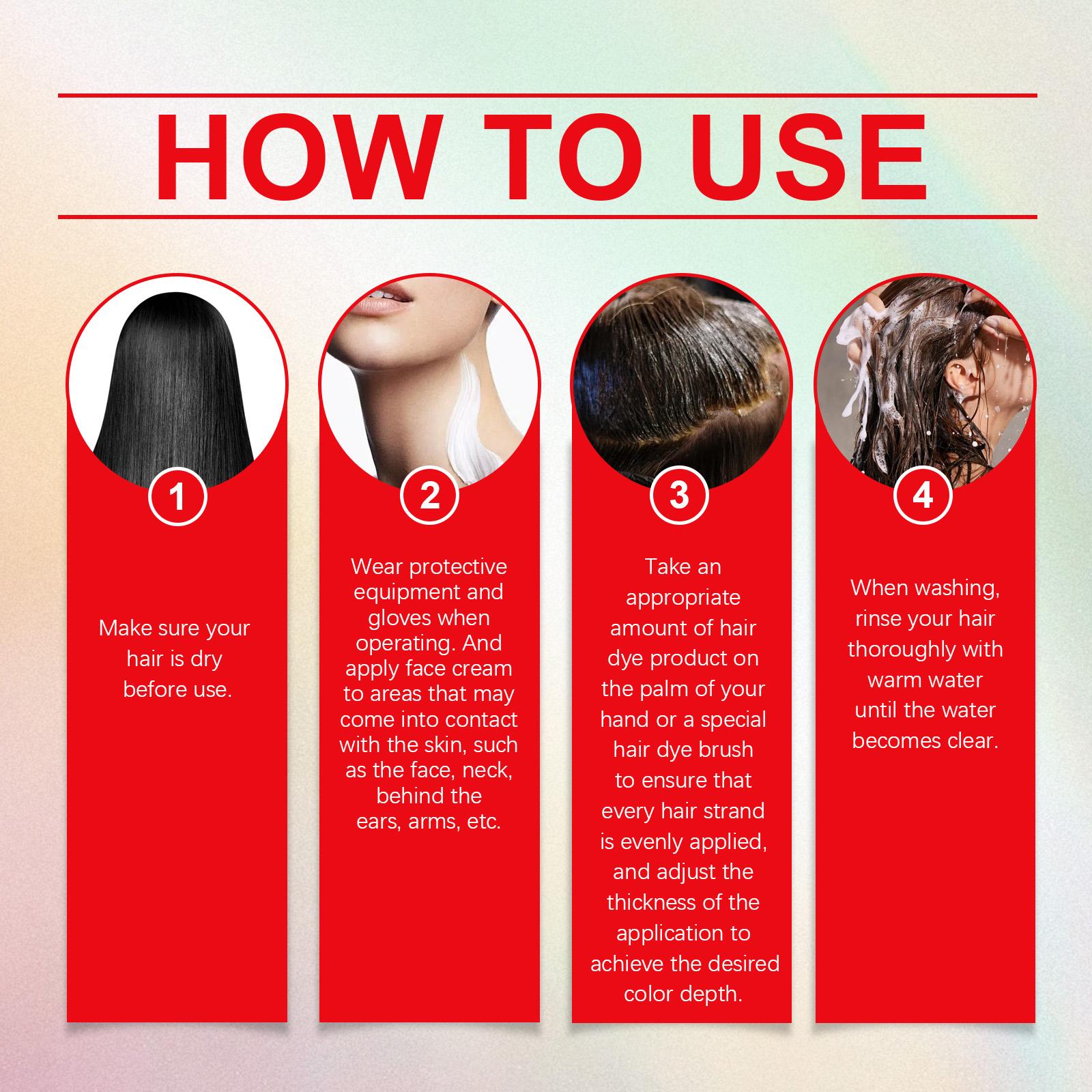 HOW TO USE

1

Make sure your hair is dry before use.

2

Wear protective equipment and gloves when operating. And apply face cream to areas that may come into contact with the skin, such as the face, neck, behind the ears, arms, etc.

3

Take an appropriate amount of hair dye product on the palm of your hand or a special hair dye brush to ensure that every hair strand is evenly applied, and adjust the thickness of the application to achieve the desired color depth.

4

When washing, rinse your hair thoroughly with warm water until the water becomes clear.