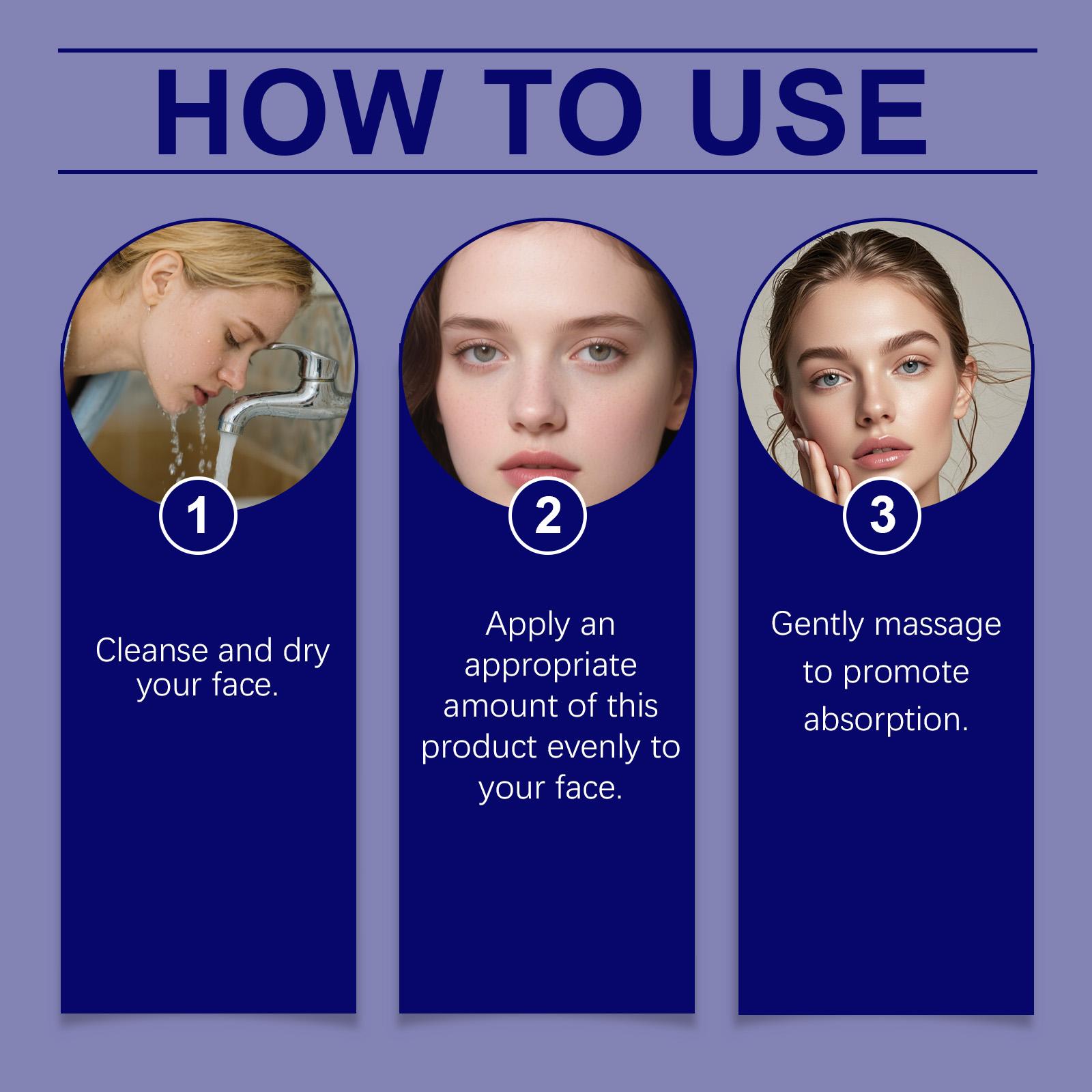 HOW TO USE

1

Cleanse and dry your face.

2

Apply an appropriate amount of this product evenly to your face.

3

Gently massage to promote absorption.