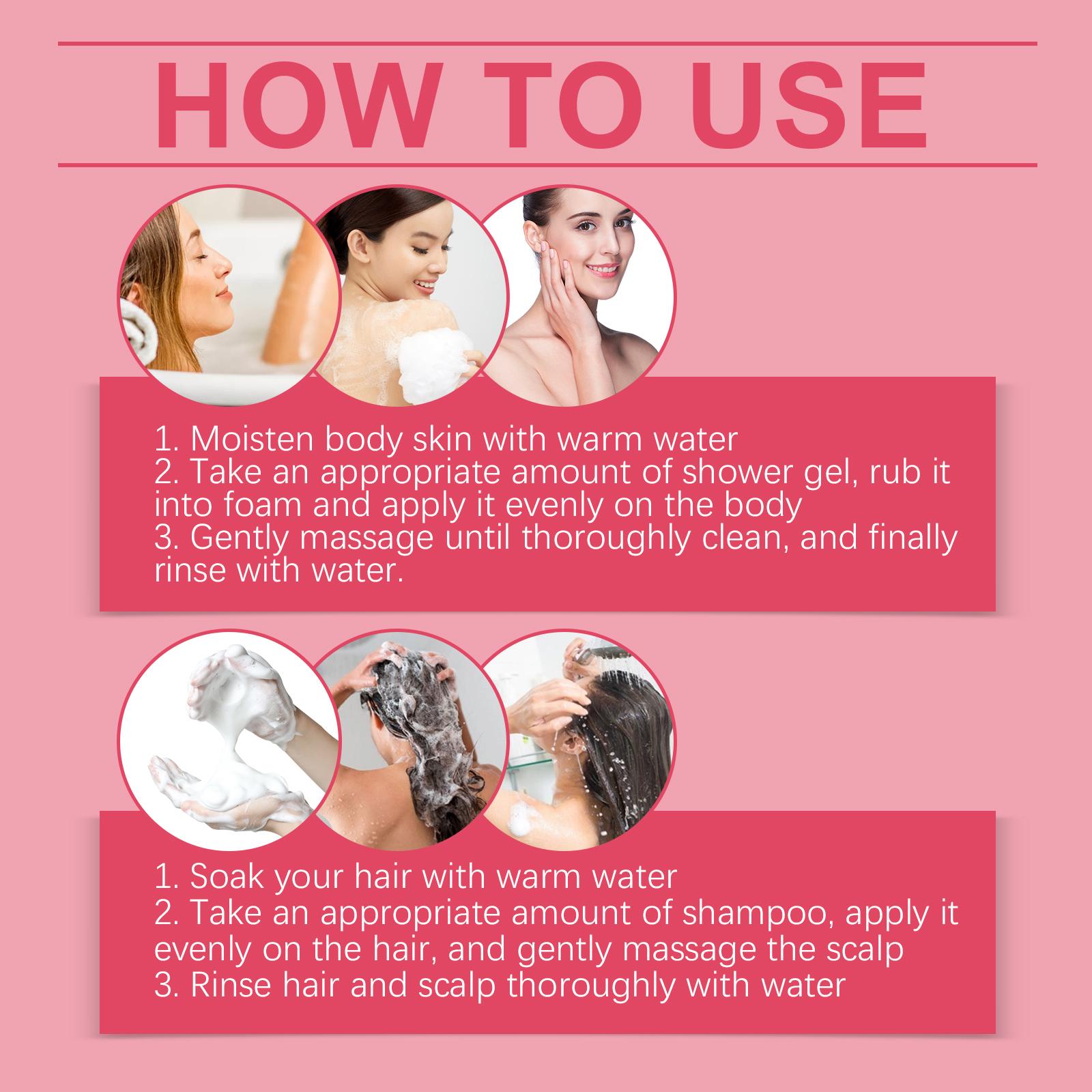 HOW TO USE

1. Moisten body skin with warm water
2. Take an appropriate amount of shower gel, rub it into foam and apply it evenly on the body
3. Gently massage until thoroughly clean, and finally rinse with water.

1. Soak your hair with warm water
2. Take an appropriate amount of shampoo, apply it evenly on the hair, and gently massage the scalp
3. Rinse hair and scalp thoroughly with water