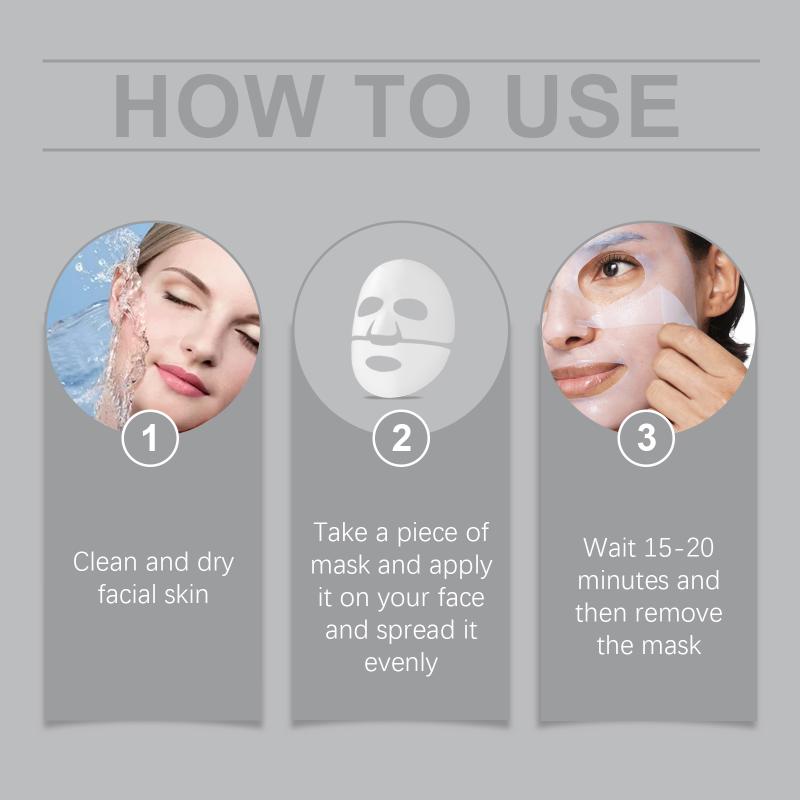 HOW TO USE

1

Clean and dry facial skin

2

Take a piece of mask and apply it on your face and spread it evenly

3

Wait 15-20 minutes and then remove the mask