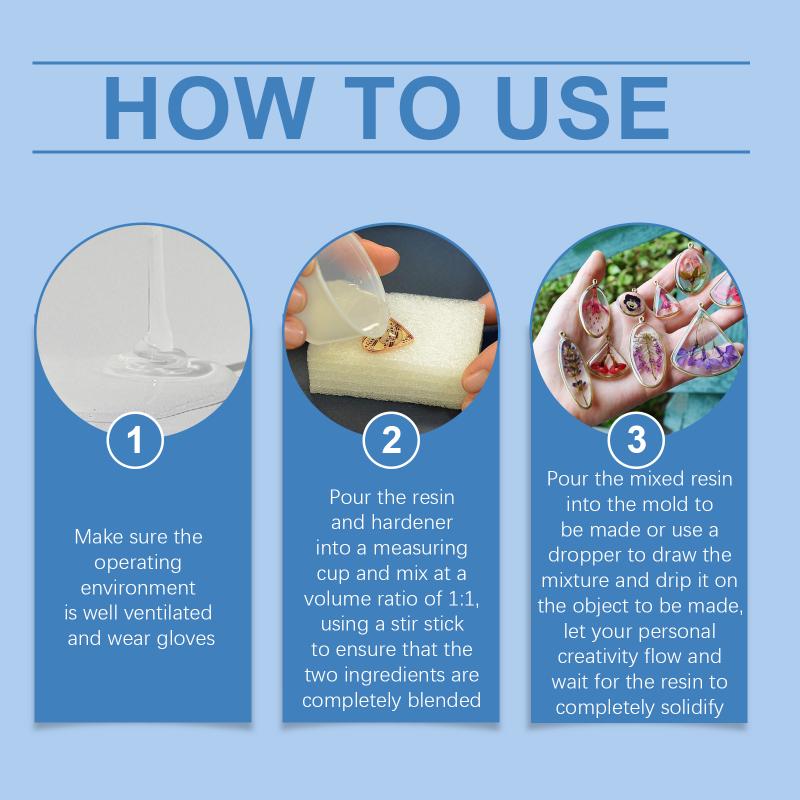 HOW TO USE

1

Make sure the operating environment is well ventilated and wear gloves

2

Pour the resin and hardener into a measuring cup and mix at a volume ratio of 1:1, using a stir stick to ensure that the two ingredients are completely blended

3

Pour the mixed resin into the mold to be made or use a dropper to draw the mixture and drip it on the object to be made, let your personal creativity flow and wait for the resin to completely solidify