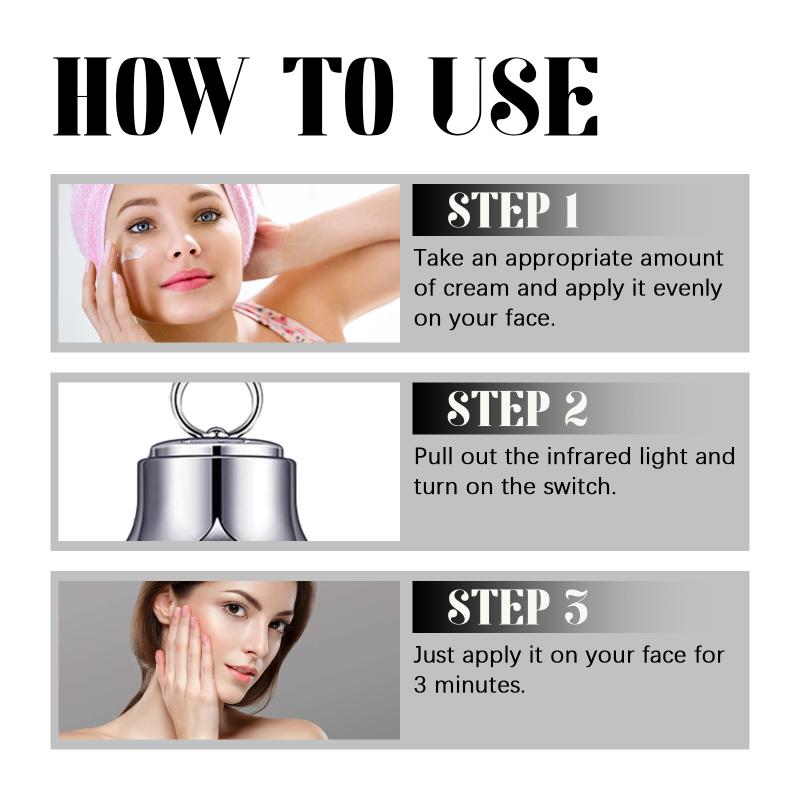 HOW TO USE

STEP 1

Take an appropriate amount of cream and apply it evenly on your face.

STEP 2

Pull out the infrared light and turn on the switch.

STEP 3

Just apply it on your face for 3 minutes.