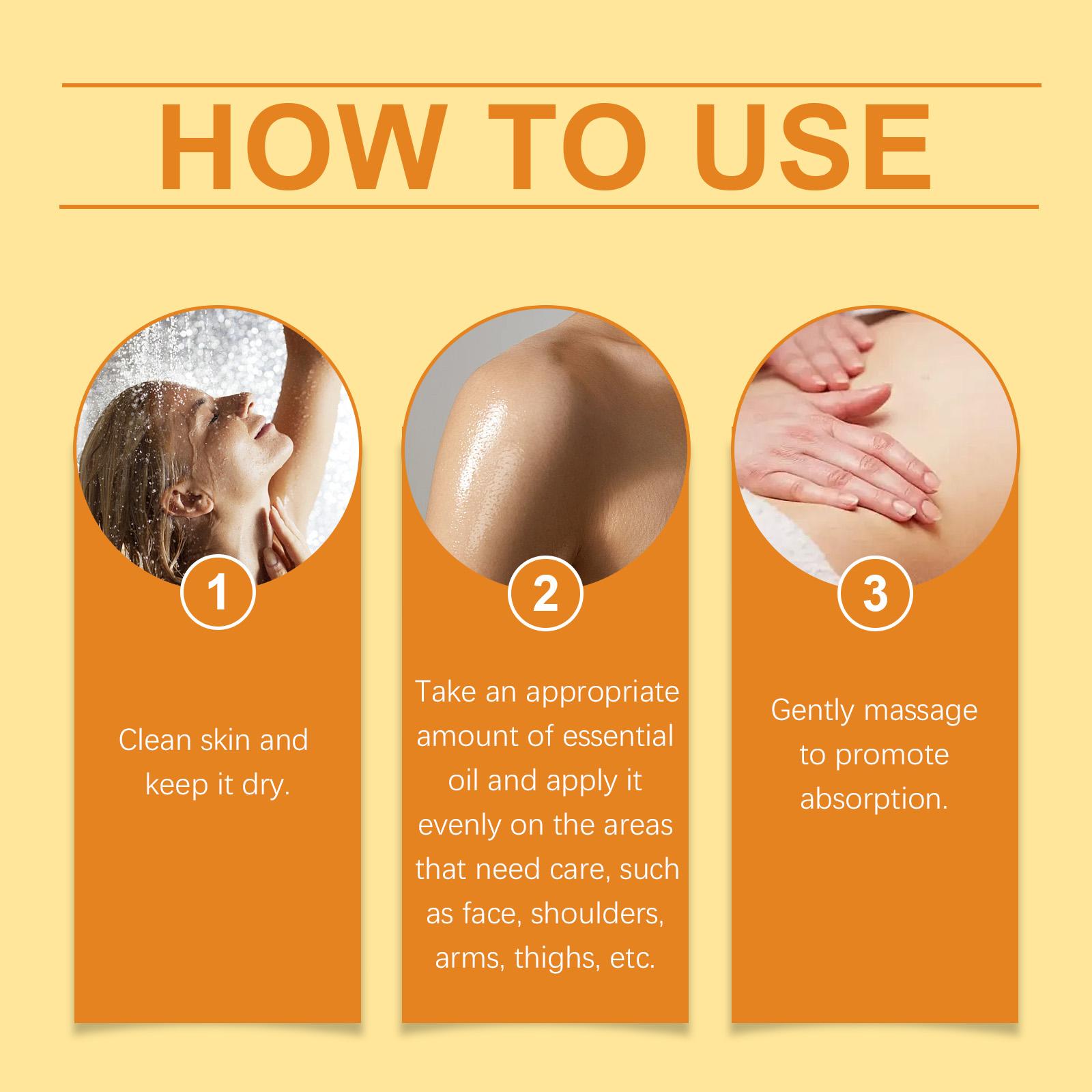 HOW TO USE

1

Clean skin and keep it dry.

2

Take an appropriate amount of essential oil and apply it evenly on the areas that need care, such as face, shoulders, arms, thighs, etc.

3

Gently massage to promote absorption.