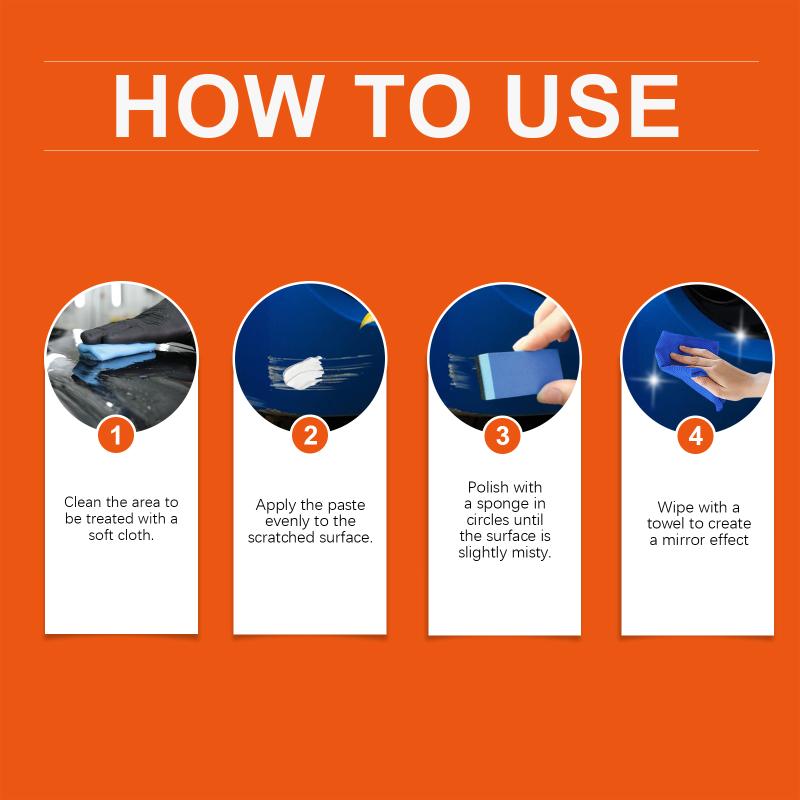 HOW TO USE

1

Clean the area to be treated with a soft cloth.

2

Apply the paste evenly to the scratched surface.

3

Polish with a sponge in circles until the surface is slightly misty.

4

Wipe with a towel to create a mirror effect