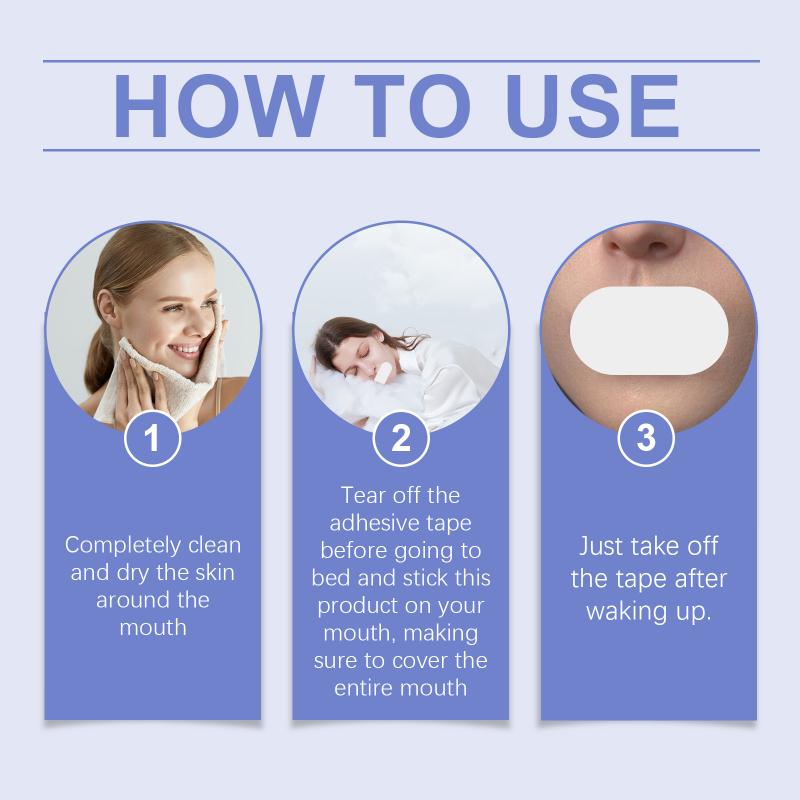 HOW TO USE

1

Completely clean and dry the skin around the mouth

2

Tear off the adhesive tape before going to bed and stick this product on your mouth, making sure to cover the entire mouth

3

Just take off the tape after waking up.