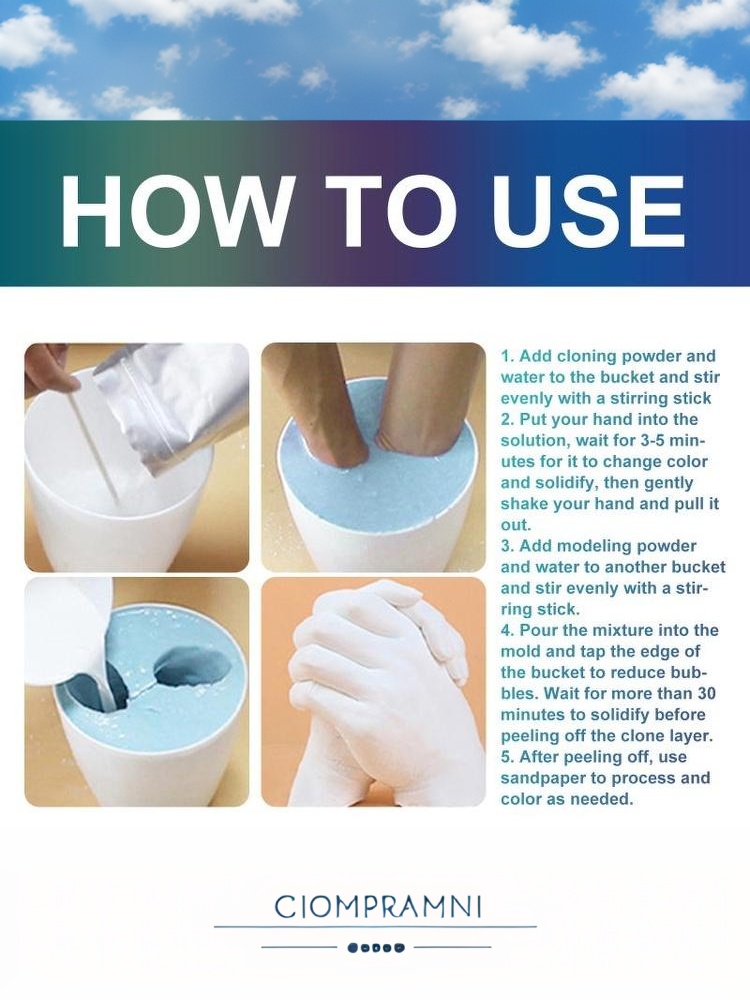 HOW TO USE

1. Add cloning powder and water to the bucket and stir evenly with a stirring stick
2. Put your hand into the solution, wait for 3-5 minutes for it to change color and solidify, then gently shake your hand and pull it out.
3. Add modeling powder and water to another bucket and stir evenly with a stirring stick.
4. Pour the mixture into the mold and tap the edge of the bucket to reduce bubbles. Wait for more than 30 minutes to solidify before peeling off the clone layer.
5. After peeling off, use sandpaper to process and color as needed.

CIOMPRAMNI