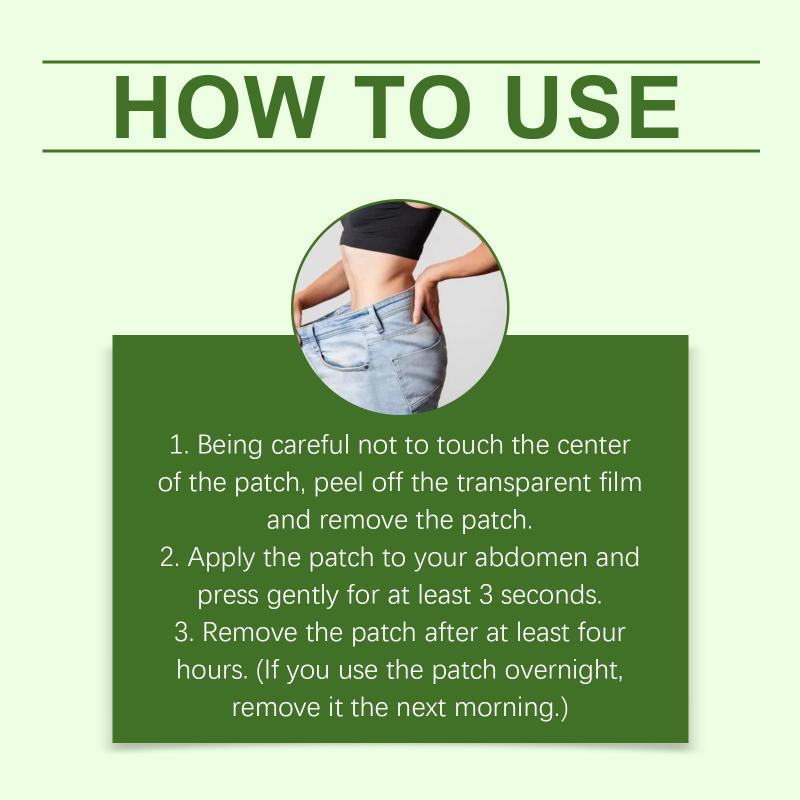 HOW TO USE

1. Being careful not to touch the center of the patch, peel off the transparent film and remove the patch.
2. Apply the patch to your abdomen and press gently for at least 3 seconds.
3. Remove the patch after at least four hours. (If you use the patch overnight, remove it the next morning.)