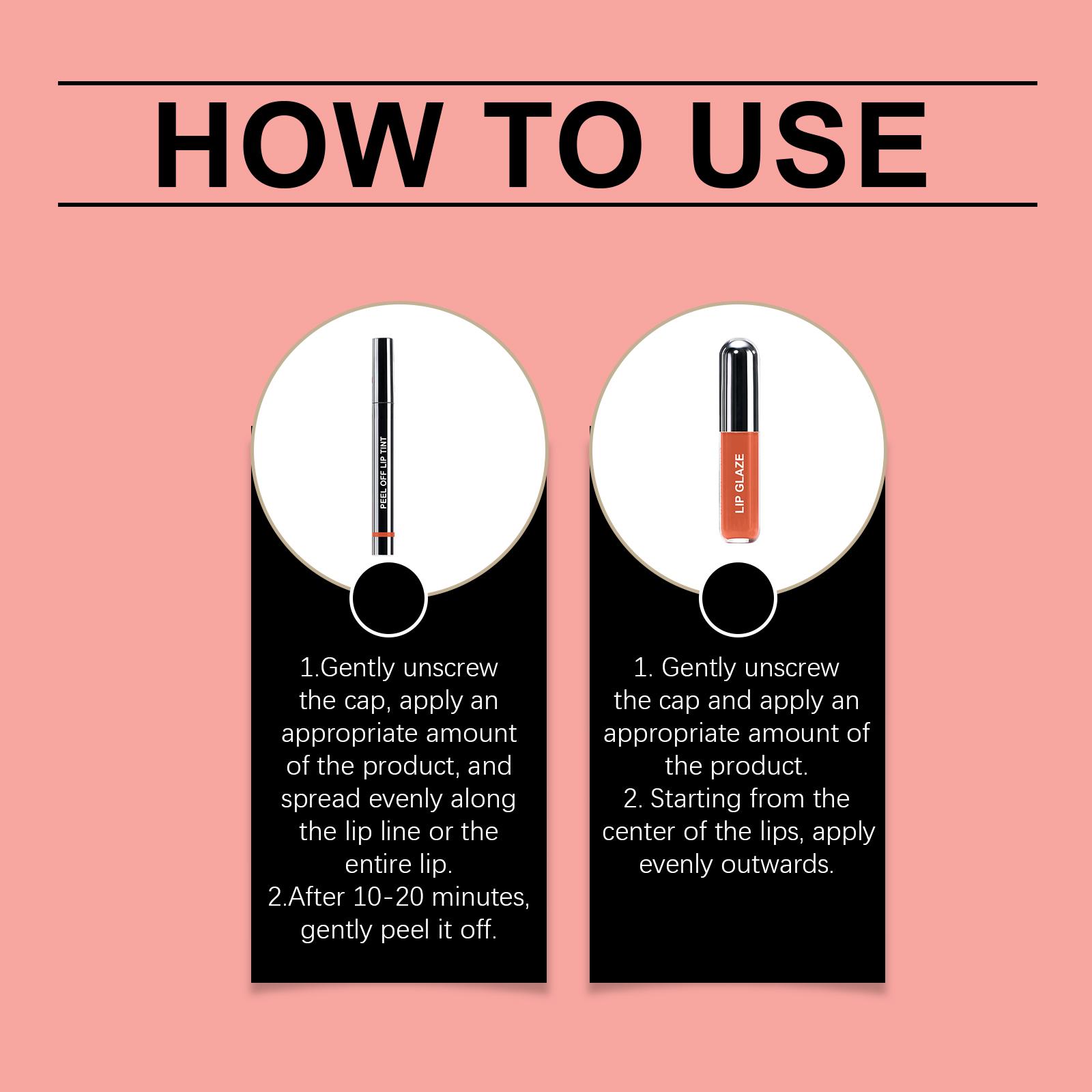 HOW TO USE

PEEL OFF LIP TINT

1.Gently unscrew the cap, apply an appropriate amount of the product, and spread evenly along the lip line or the entire lip.
2.After 10-20 minutes, gently peel it off.

LIP GLAZE

1. Gently unscrew the cap and apply an appropriate amount of the product.
2. Starting from the center of the lips, apply evenly outwards.