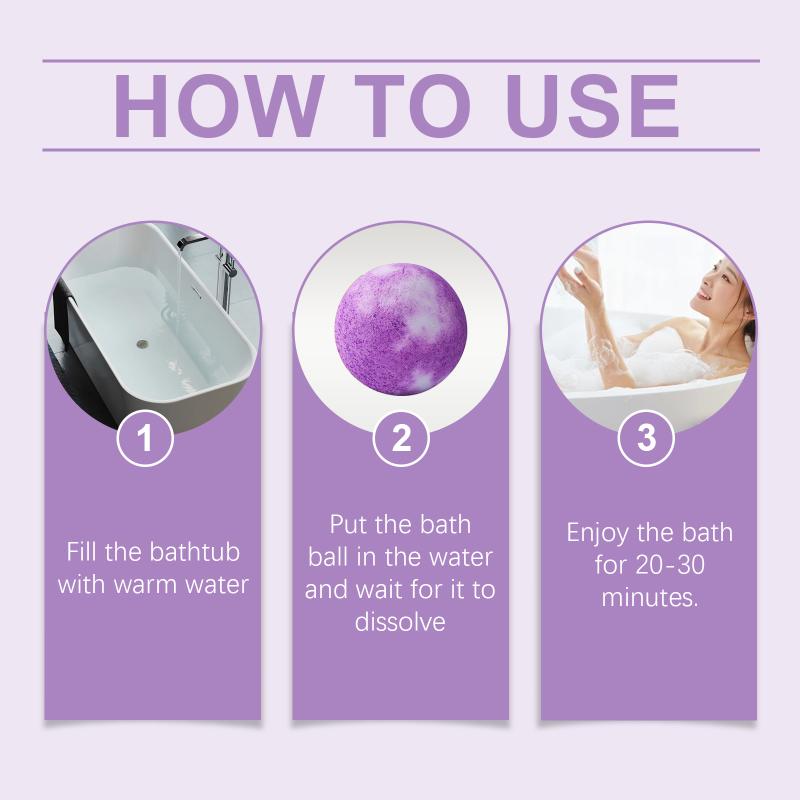 HOW TO USE

1

Fill the bathtub with warm water

2

Put the bath ball in the water and wait for it to dissolve

3

Enjoy the bath for 20-30 minutes.