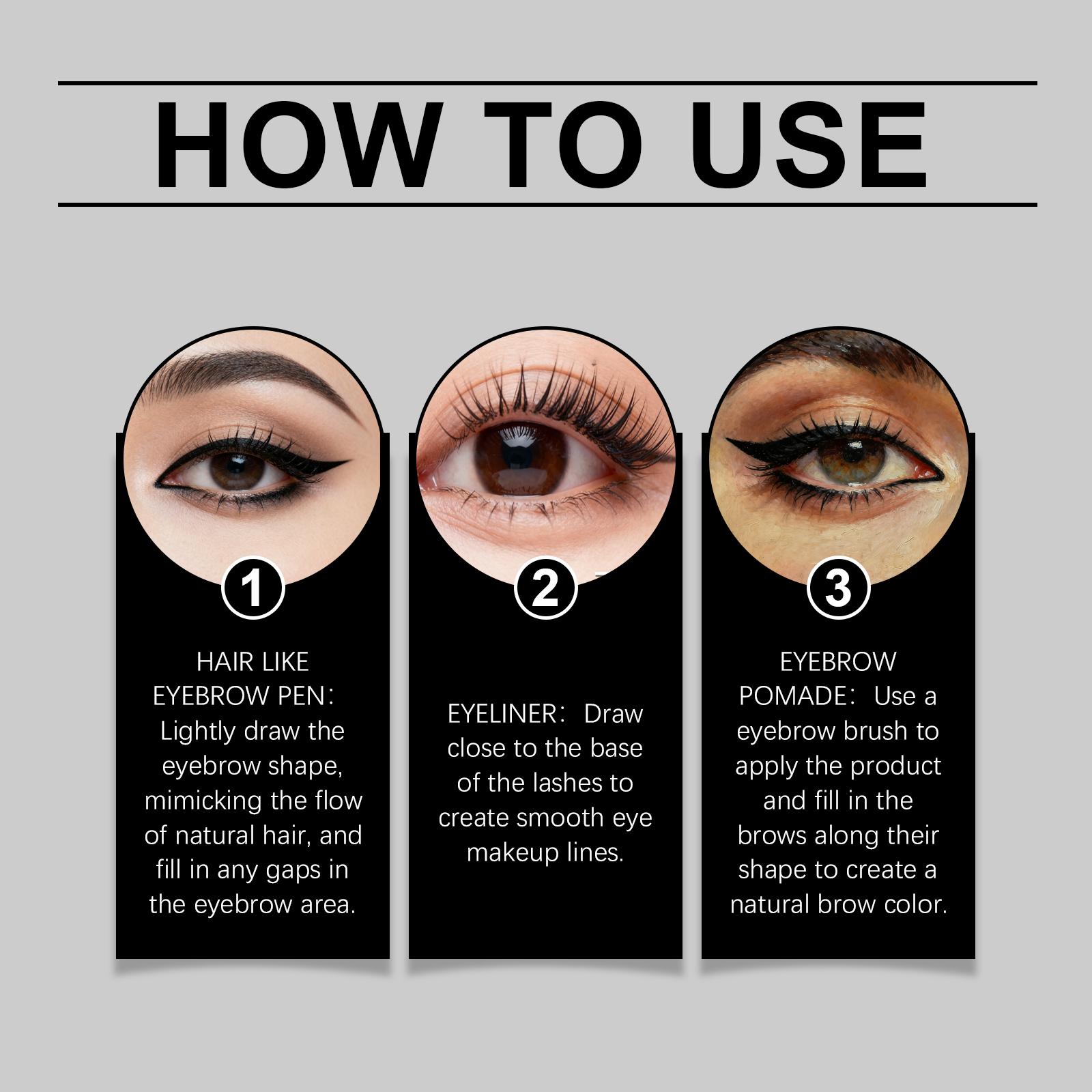 HOW TO USE

1

HAIR LIKE EYEBROW PEN： Lightly draw the eyebrow shape, mimicking the flow of natural hair, and fill in any gaps in the eyebrow area.

2

EYELINER： Draw close to the base of the lashes to create smooth eye makeup lines.

3

EYEBROW POMADE： Use a eyebrow brush to apply the product and fill in the brows along their shape to create a natural brow color.