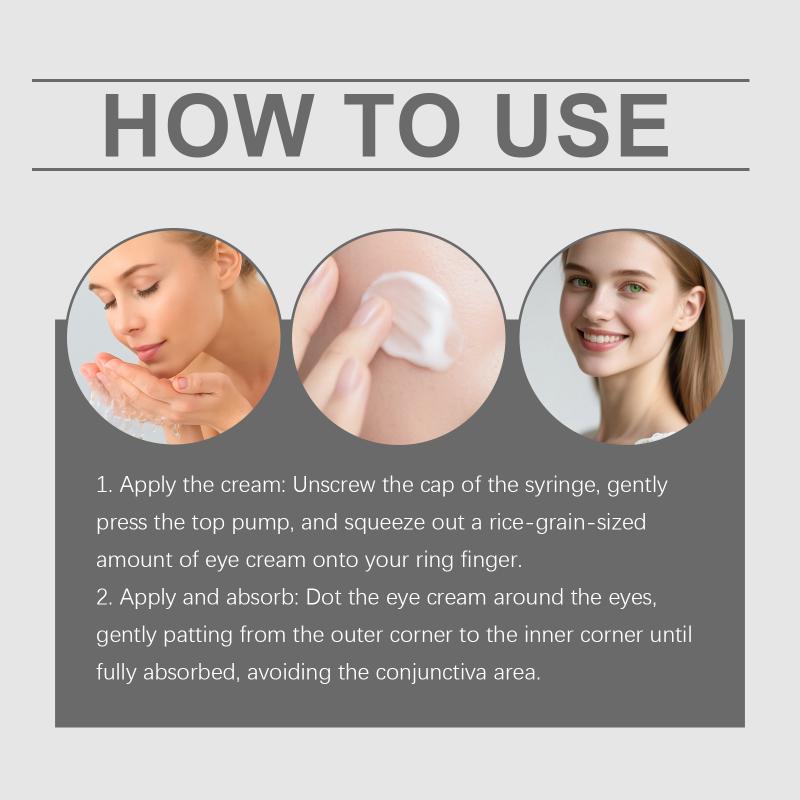 HOW TO USE

1. Apply the cream: Unscrew the cap of the syringe, gently press the top pump, and squeeze out a rice-grain-sized amount of eye cream onto your ring finger.
2. Apply and absorb: Dot the eye cream around the eyes, gently patting from the outer corner to the inner corner until fully absorbed, avoiding the conjunctiva area.