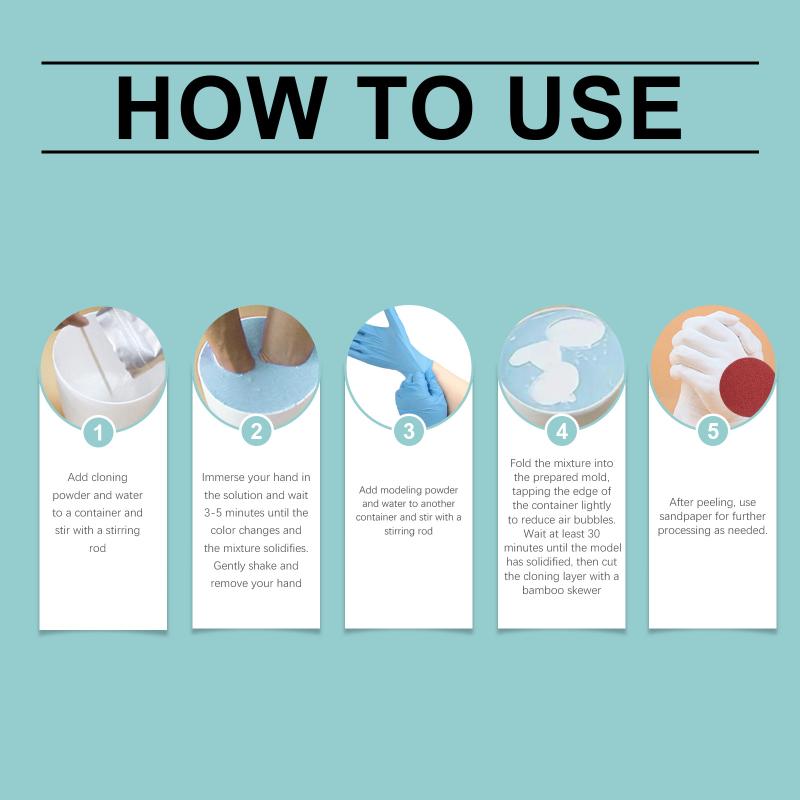 HOW TO USE

1

Add cloning powder and water to a container and stir with a stirring rod

2

Immerse your hand in the solution and wait 3-5 minutes until the color changes and the mixture solidifies. Gently shake and remove your hand

3

Add modeling powder and water to another container and stir with a stirring rod

4

Fold the mixture into the prepared mold, tapping the edge of the container lightly to reduce air bubbles. Wait at least 30 minutes until the model has solidified, then cut the cloning layer with a bamboo skewer

5

After peeling, use sandpaper for further processing as needed.