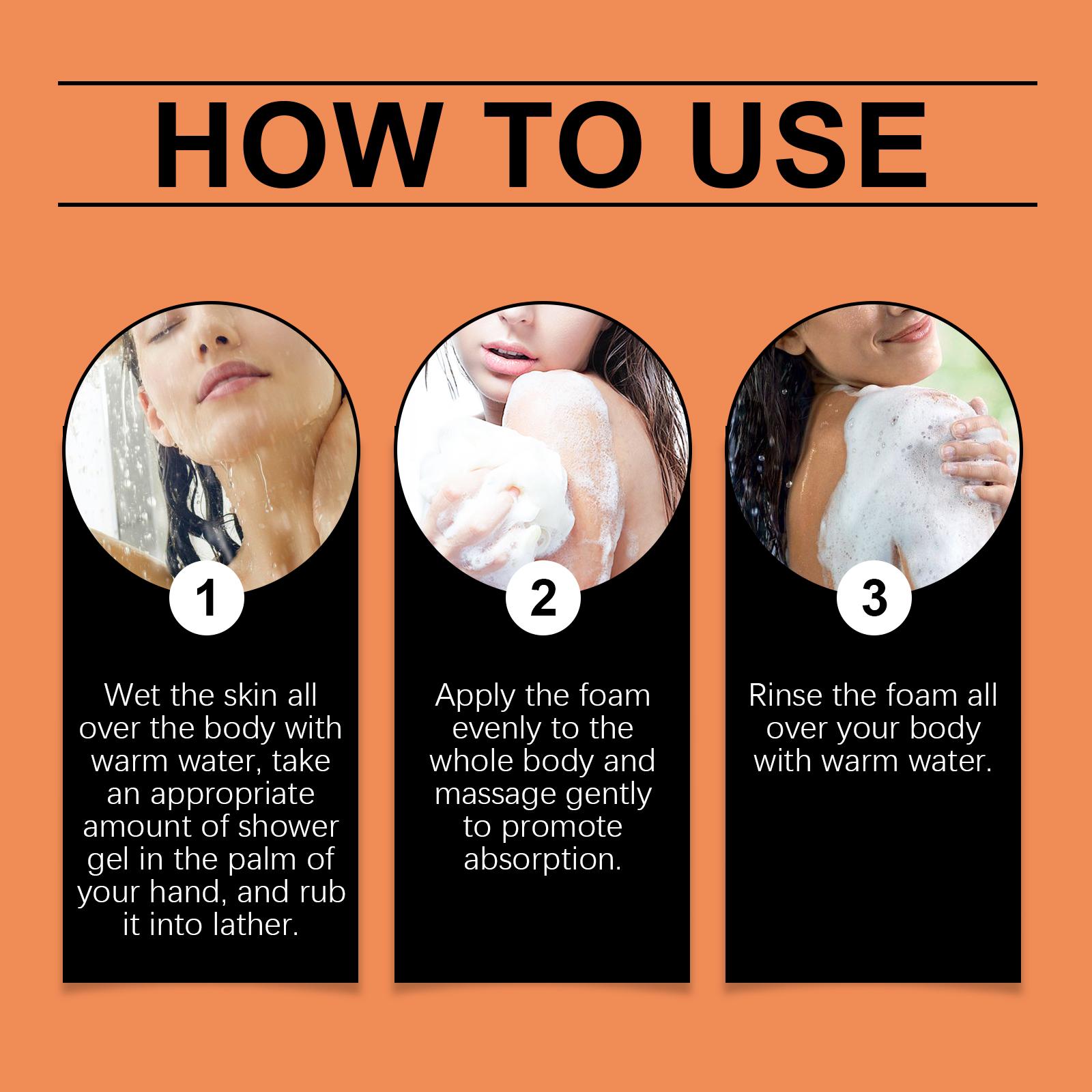 HOW TO USE

1

Wet the skin all over the body with warm water, take an appropriate amount of shower gel in the palm of your hand, and rub it into lather.

2

Apply the foam evenly to the whole body and massage gently to promote absorption.

3

Rinse the foam all over your body with warm water.