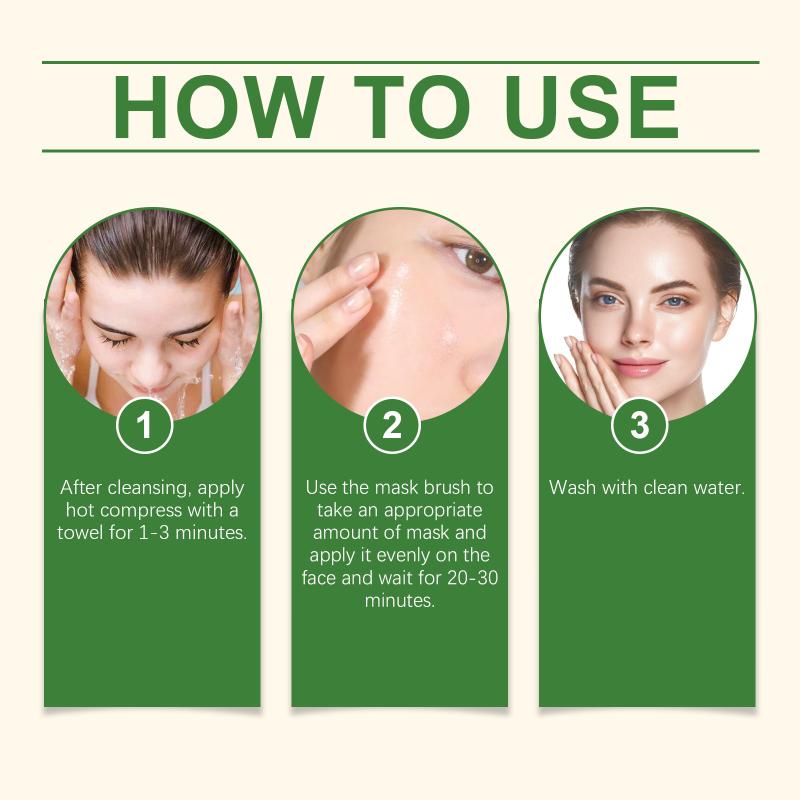 HOW TO USE

1

After cleansing, apply hot compress with a towel for 1-3 minutes.

2

Use the mask brush to take an appropriate amount of mask and apply it evenly on the face and wait for 20-30 minutes.

3

Wash with clean water.