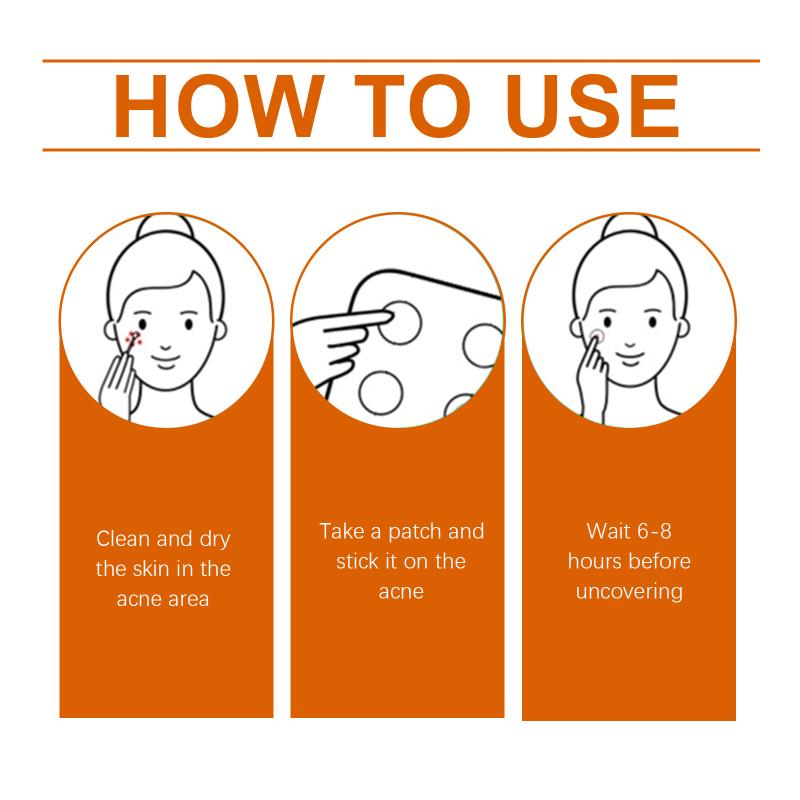 HOW TO USE

Clean and dry the skin in the acne area

Take a patch and stick it on the acne

Wait 6-8 hours before uncovering