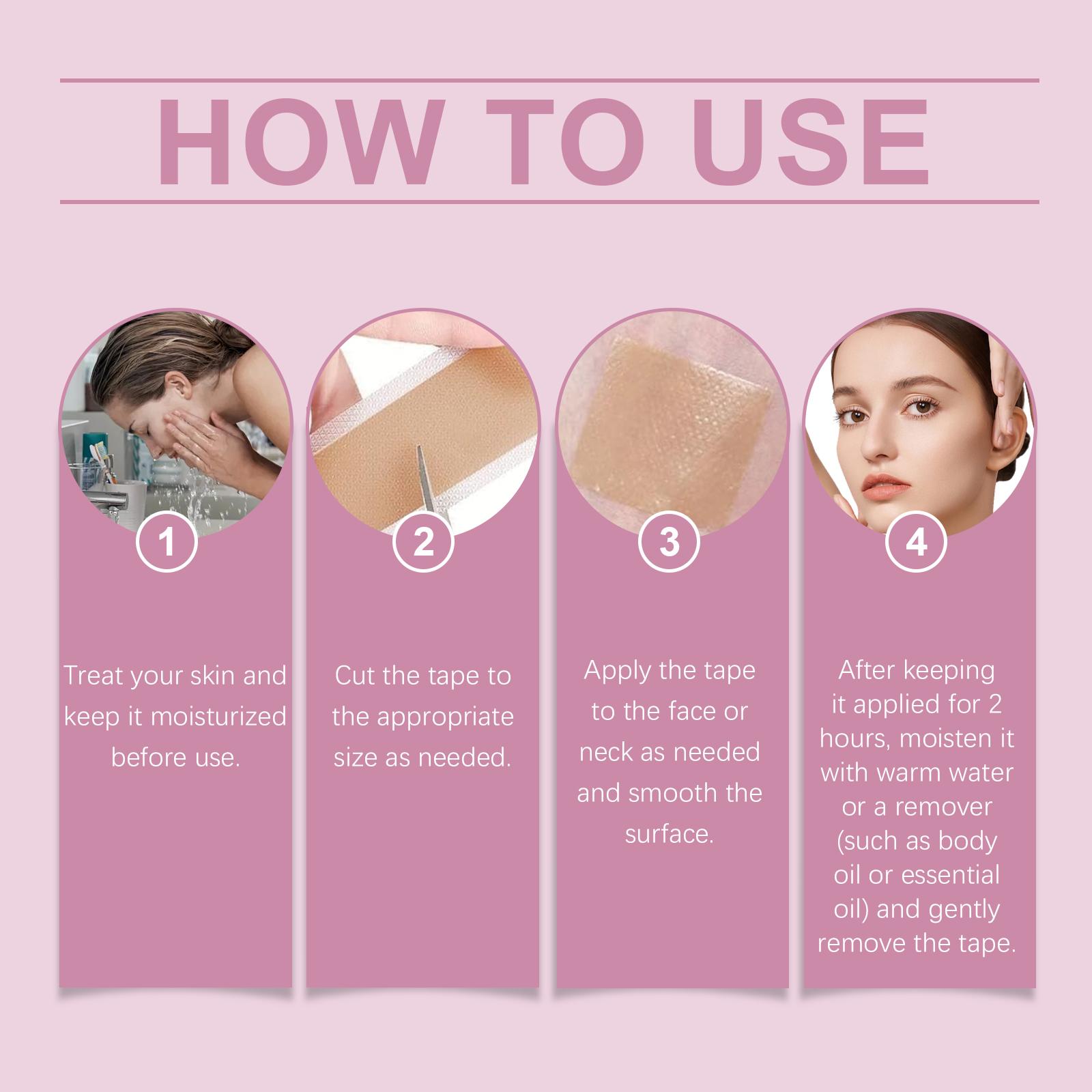 HOW TO USE

1

Treat your skin and keep it moisturized before use.

2

Cut the tape to the appropriate size as needed.

3

Apply the tape to the face or neck as needed and smooth the surface.

4

After keeping it applied for 2 hours, moisten it with warm water or a remover (such as body oil or essential oil) and gently remove the tape.