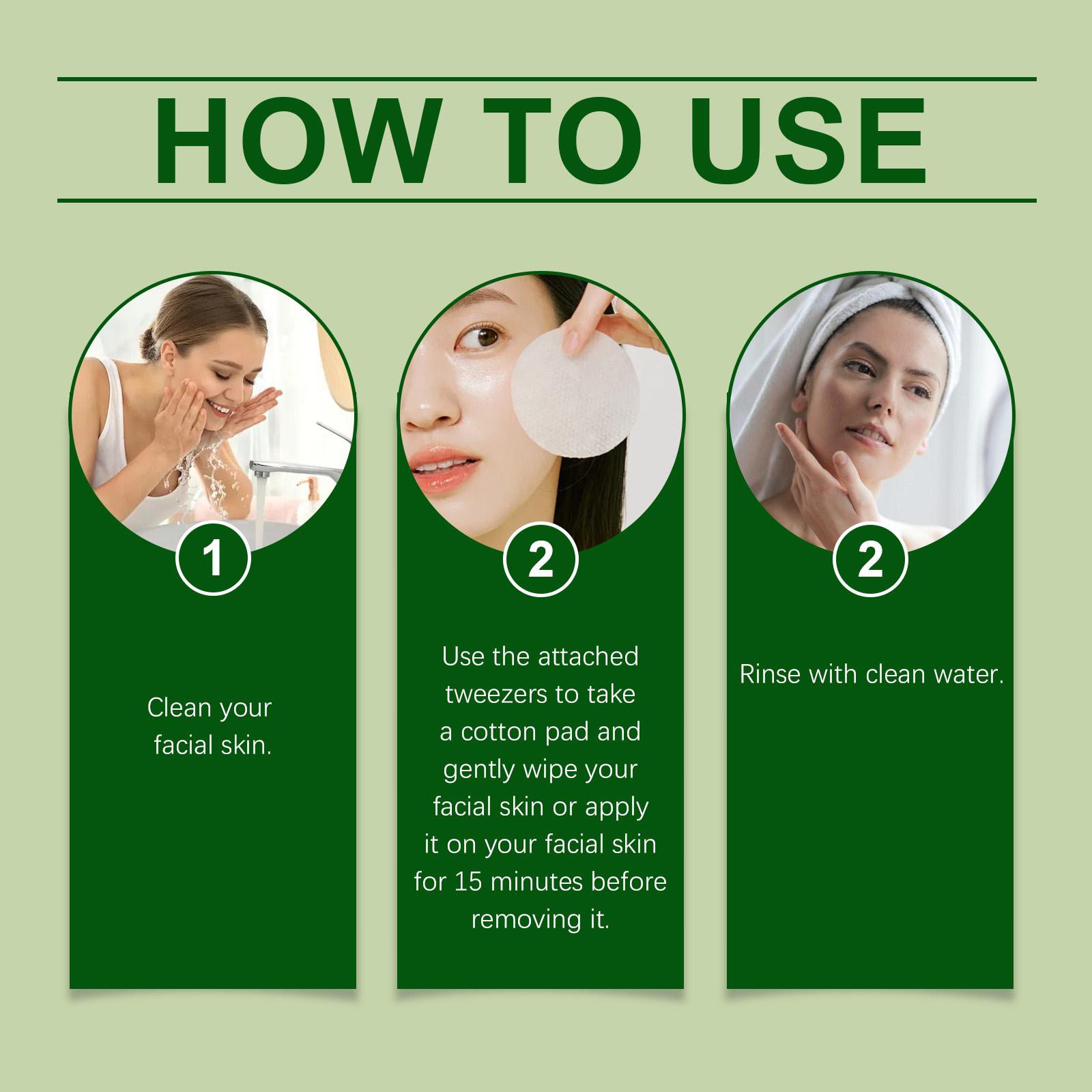 HOW TO USE

1

Clean your facial skin.

2

Use the attached tweezers to take a cotton pad and gently wipe your facial skin or apply it on your facial skin for 15 minutes before removing it.

2

Rinse with clean water.