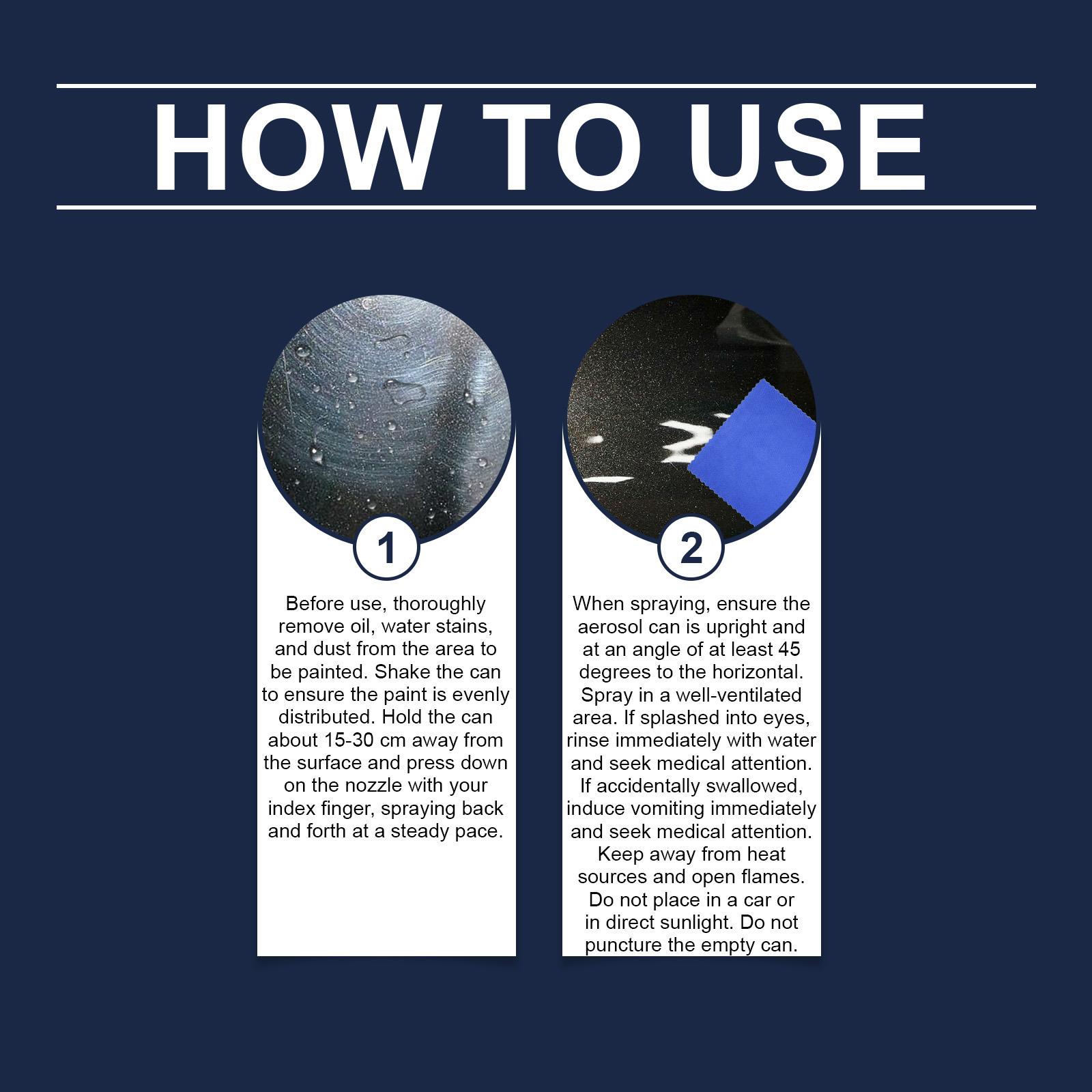 HOW TO USE

1

Before use, thoroughly remove oil, water stains, and dust from the area to be painted. Shake the can to ensure the paint is evenly distributed. Hold the can about 15-30 cm away from the surface and press down on the nozzle with your index finger, spraying back and forth at a steady pace.

2

When spraying, ensure the aerosol can is upright and at an angle of at least 45 degrees to the horizontal. Spray in a well-ventilated area. If splashed into eyes, rinse immediately with water and seek medical attention. If accidentally swallowed, induce vomiting immediately and seek medical attention. Keep away from heat sources and open flames. Do not place in a car or in direct sunlight. Do not puncture the empty can.