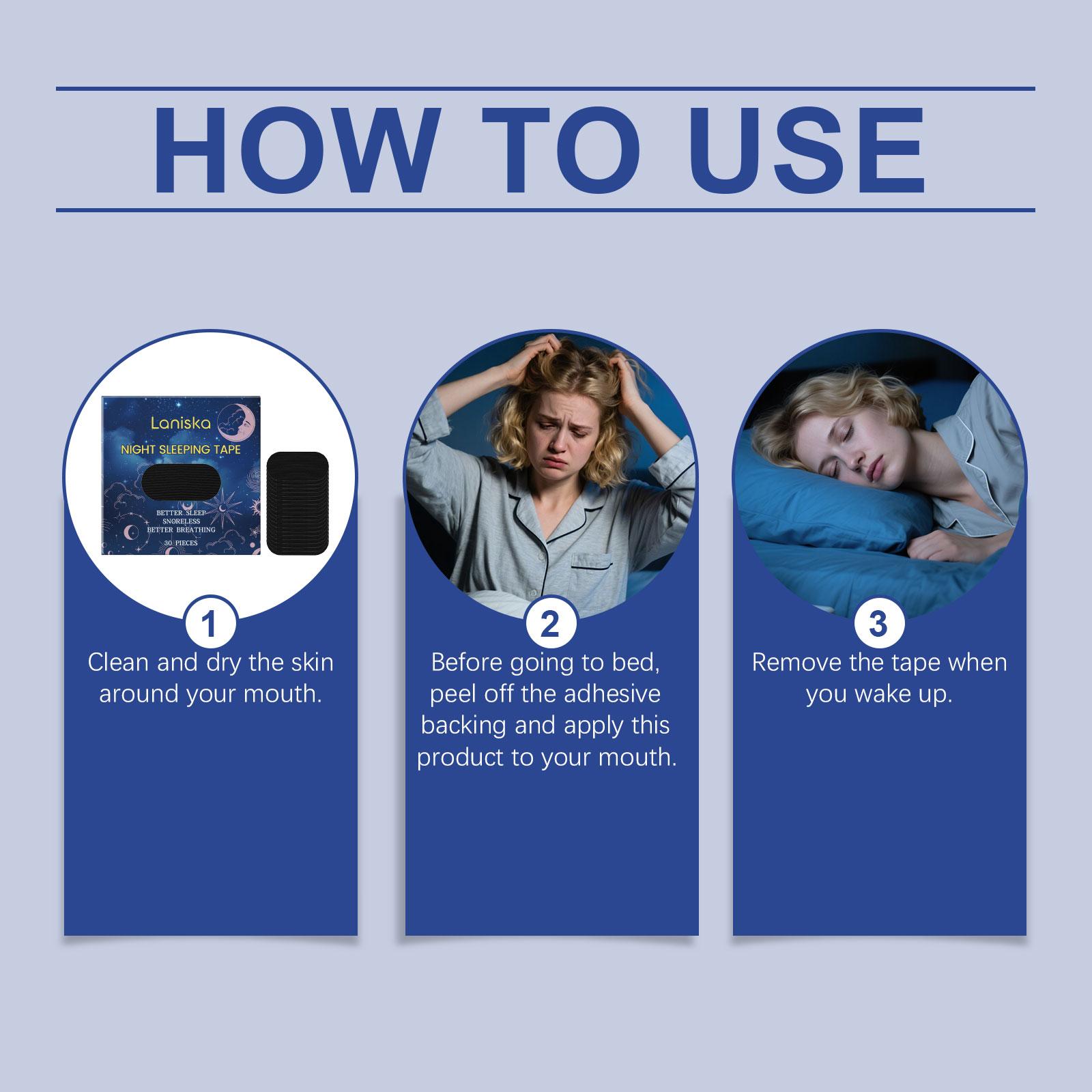 HOW TO USE

Laniska
NIGHT SLEEPING TAPE
BETTER SLEEP
SNORELESS
BETTER BREATHING
30 PIECES

1
Clean and dry the skin around your mouth.

2
Before going to bed, peel off the adhesive backing and apply this product to your mouth.

3
Remove the tape when you wake up.