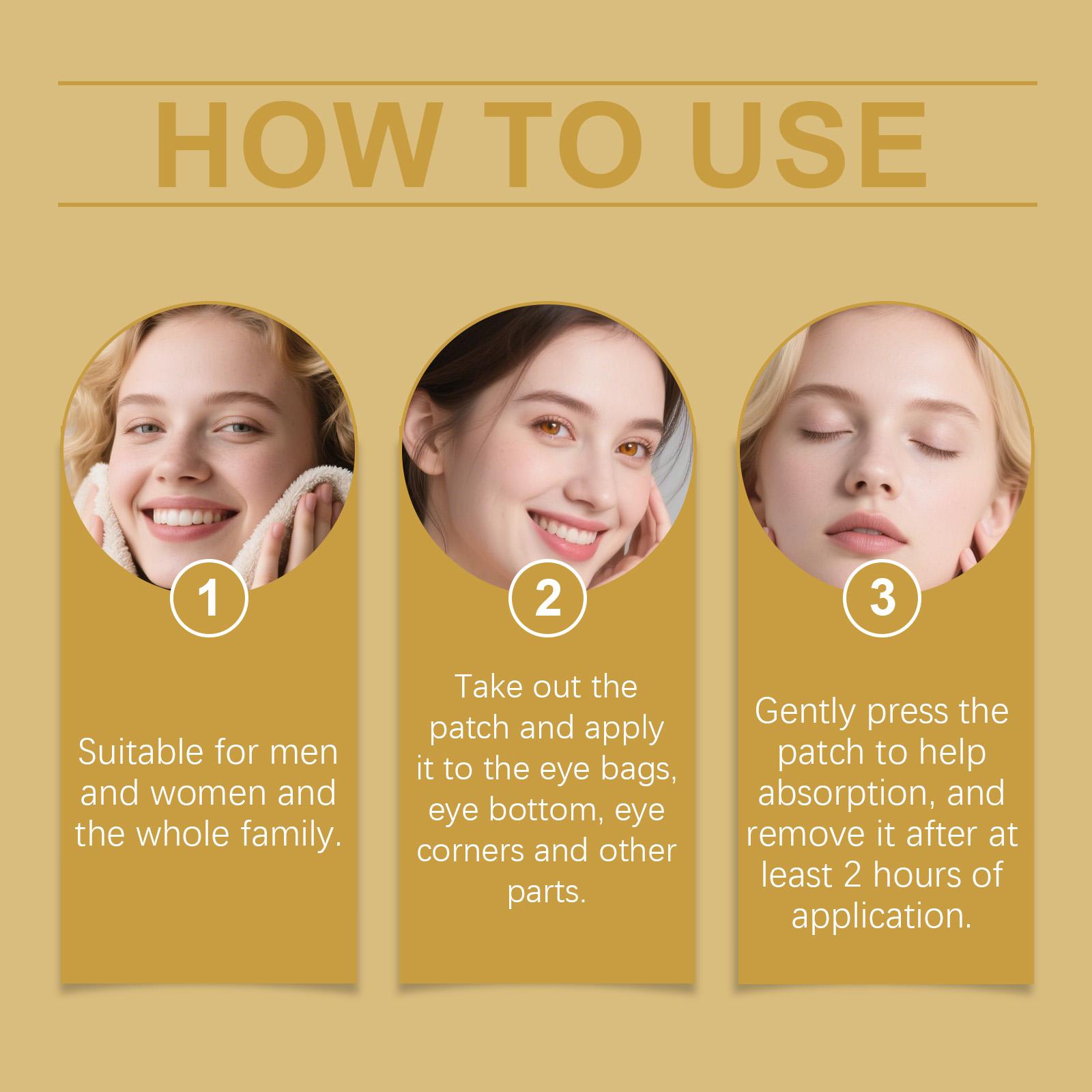 HOW TO USE

1

Suitable for men and women and the whole family.

2

Take out the patch and apply it to the eye bags, eye bottom, eye corners and other parts.

3

Gently press the patch to help absorption, and remove it after at least 2 hours of application.