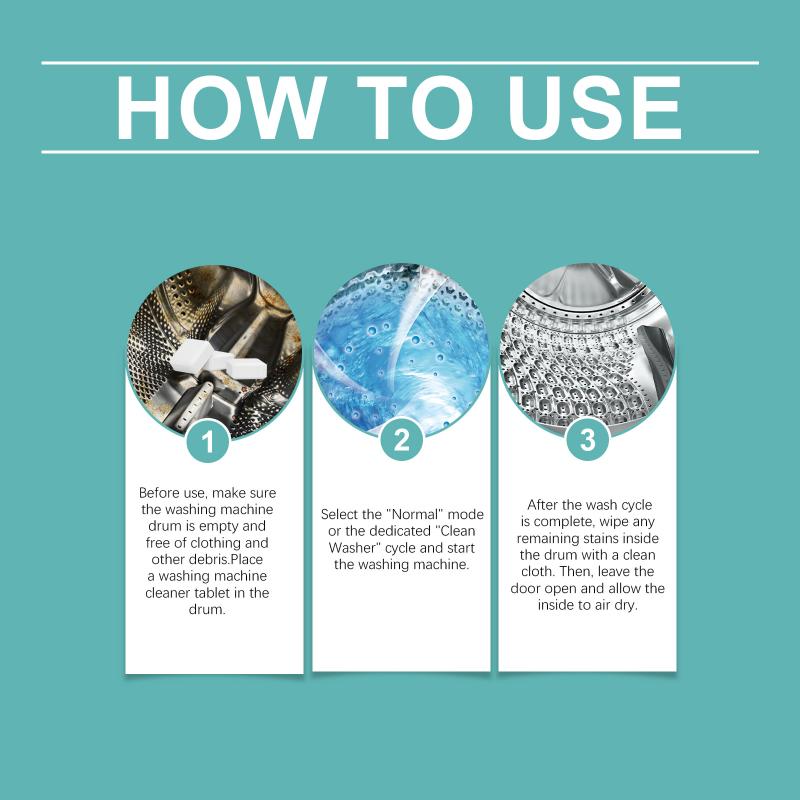 HOW TO USE

1

Before use, make sure the washing machine drum is empty and free of clothing and other debris.Place a washing machine cleaner tablet in the drum.

2

Select the "Normal" mode or the dedicated "Clean Washer" cycle and start the washing machine.

3

After the wash cycle is complete, wipe any remaining stains inside the drum with a clean cloth. Then, leave the door open and allow the inside to air dry.