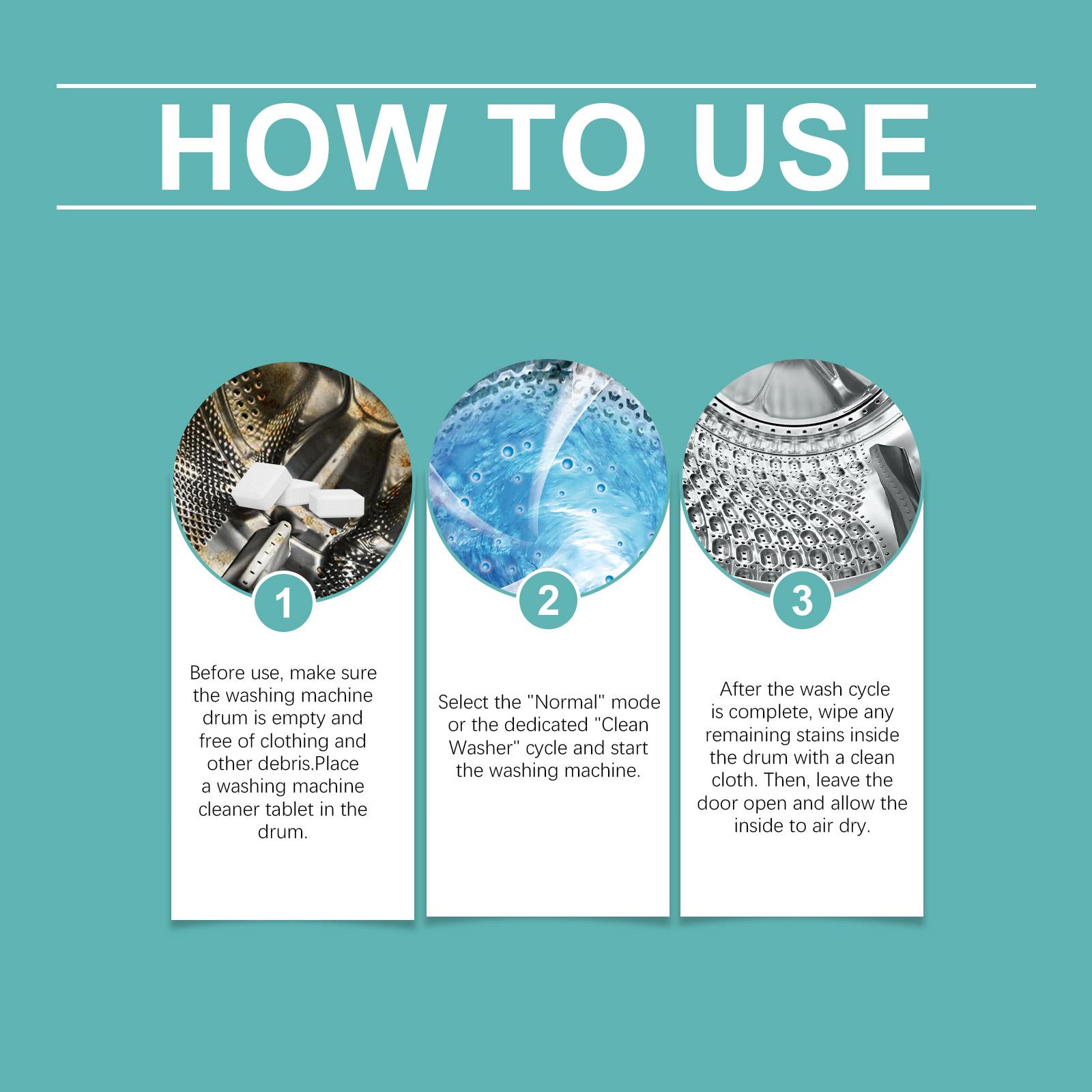 HOW TO USE

1

Before use, make sure the washing machine drum is empty and free of clothing and other debris.Place a washing machine cleaner tablet in the drum.

2

Select the "Normal" mode or the dedicated "Clean Washer" cycle and start the washing machine.

3

After the wash cycle is complete, wipe any remaining stains inside the drum with a clean cloth. Then, leave the door open and allow the inside to air dry.