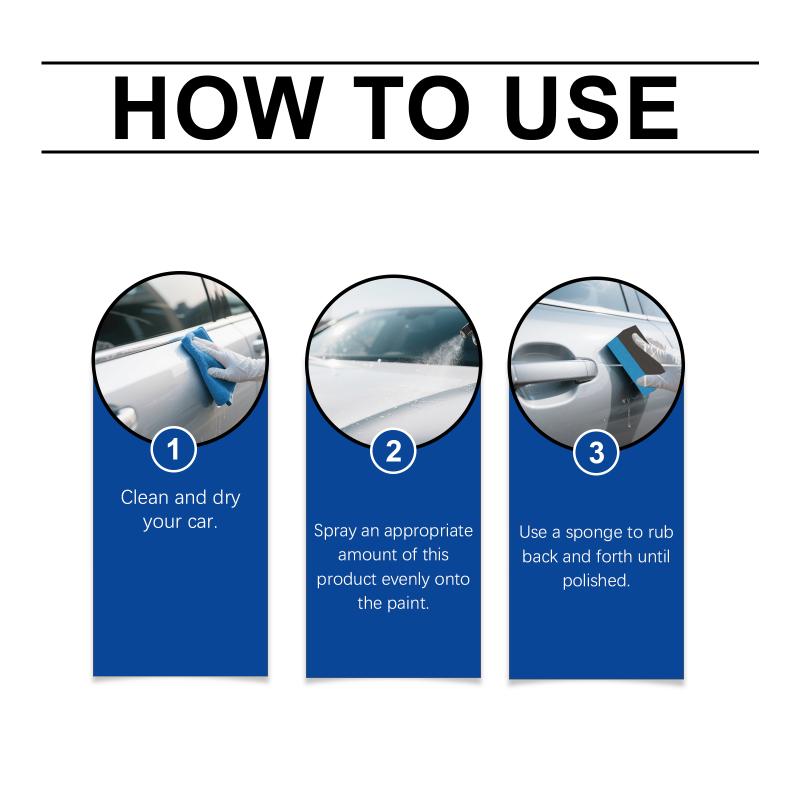 HOW TO USE

1

Clean and dry your car.

2

Spray an appropriate amount of this product evenly onto the paint.

3

Use a sponge to rub back and forth until polished.