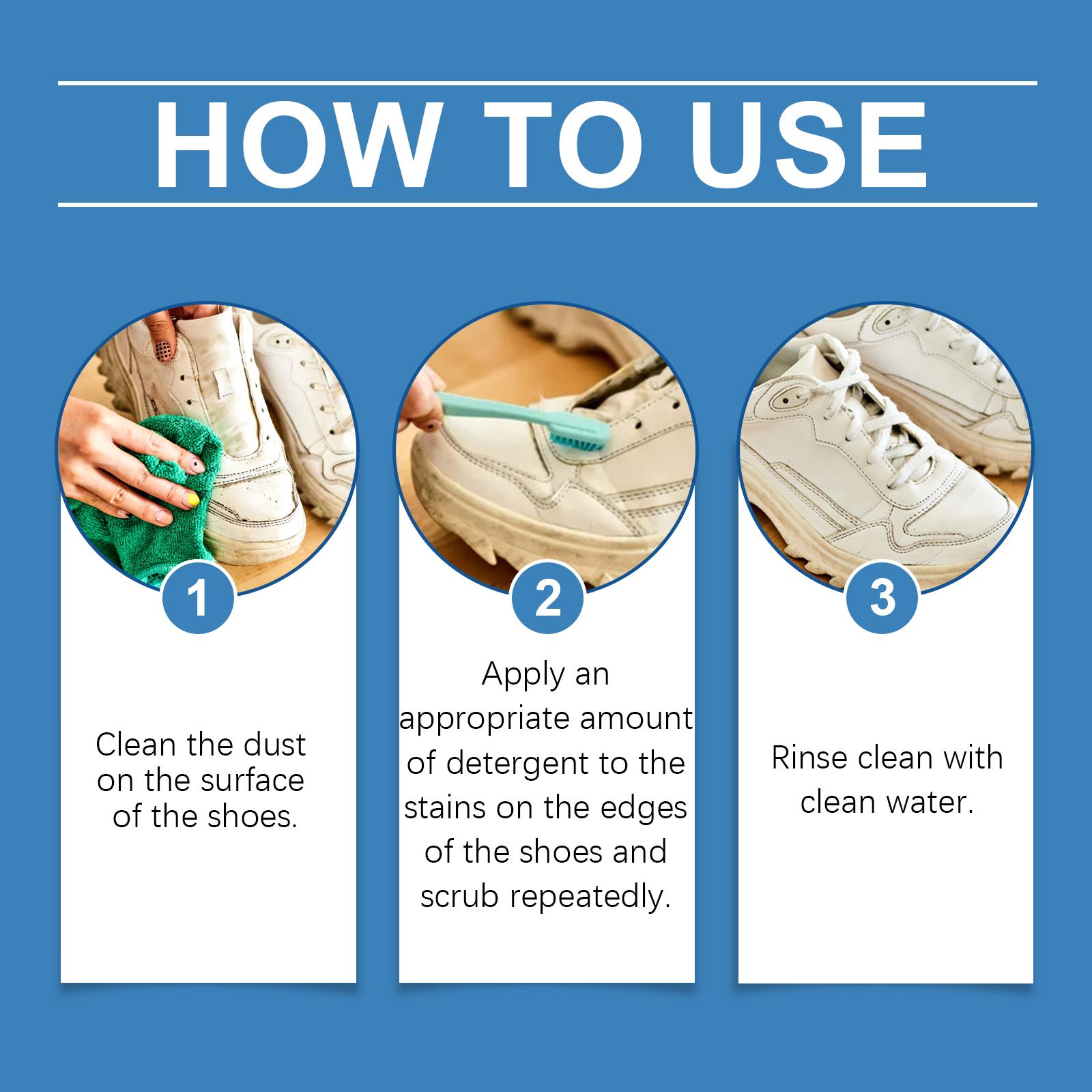 HOW TO USE

1

Clean the dust on the surface of the shoes.

2

Apply an appropriate amount of detergent to the stains on the edges of the shoes and scrub repeatedly.

3

Rinse clean with clean water.