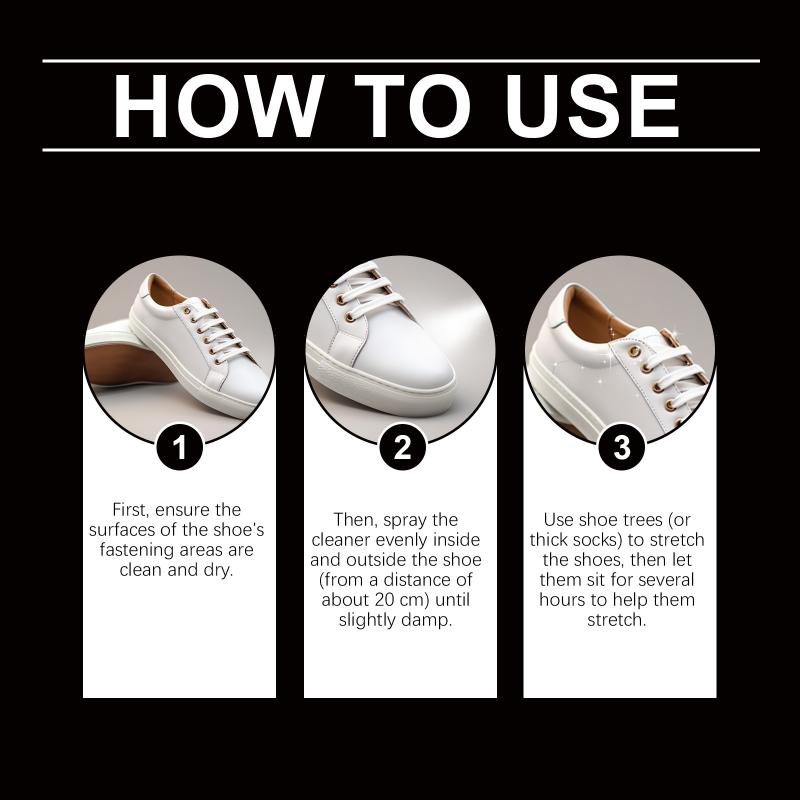 HOW TO USE

1

First, ensure the surfaces of the shoe's fastening areas are clean and dry.

2

Then, spray the cleaner evenly inside and outside the shoe (from a distance of about 20 cm) until slightly damp.

3

Use shoe trees (or thick socks) to stretch the shoes, then let them sit for several hours to help them stretch.