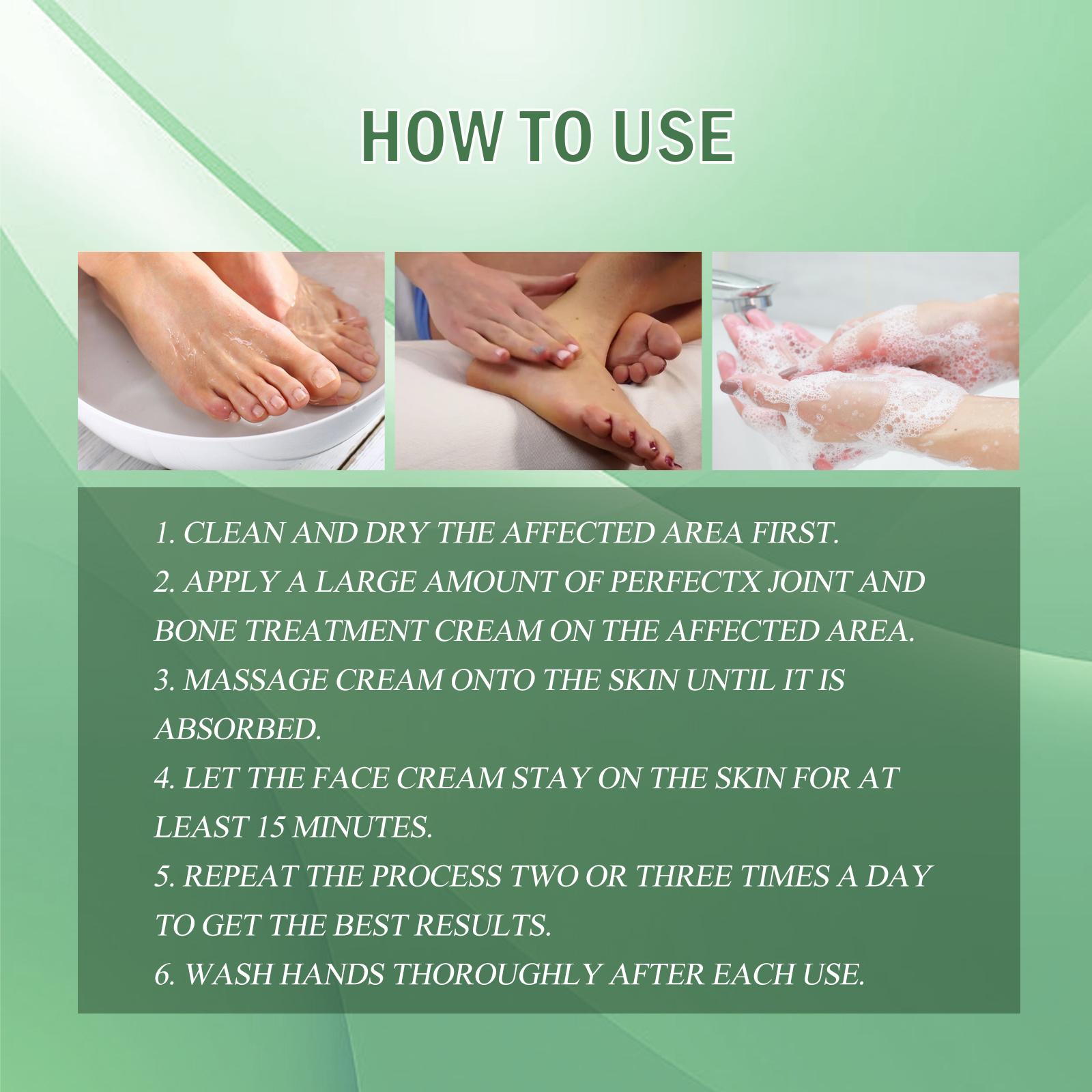 HOW TO USE

1. CLEAN AND DRY THE AFFECTED AREA FIRST.
2. APPLY A LARGE AMOUNT OF PERFECTX JOINT AND BONE TREATMENT CREAM ON THE AFFECTED AREA.
3. MASSAGE CREAM ONTO THE SKIN UNTIL IT IS ABSORBED.
4. LET THE FACE CREAM STAY ON THE SKIN FOR AT LEAST 15 MINUTES.
5. REPEAT THE PROCESS TWO OR THREE TIMES A DAY TO GET THE BEST RESULTS.
6. WASH HANDS THOROUGHLY AFTER EACH USE.