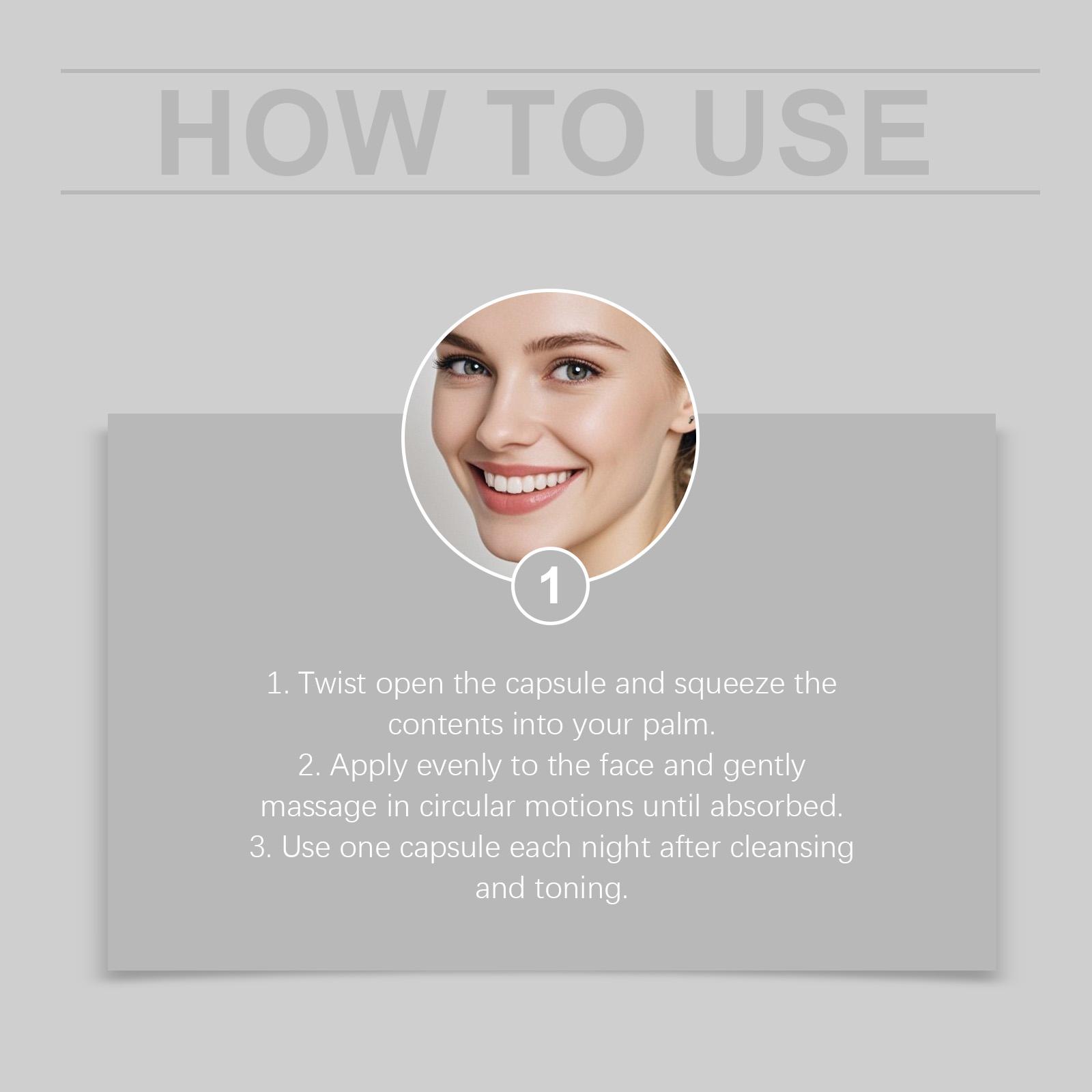 HOW TO USE

1

1. Twist open the capsule and squeeze the contents into your palm.
2. Apply evenly to the face and gently massage in circular motions until absorbed.
3. Use one capsule each night after cleansing and toning.