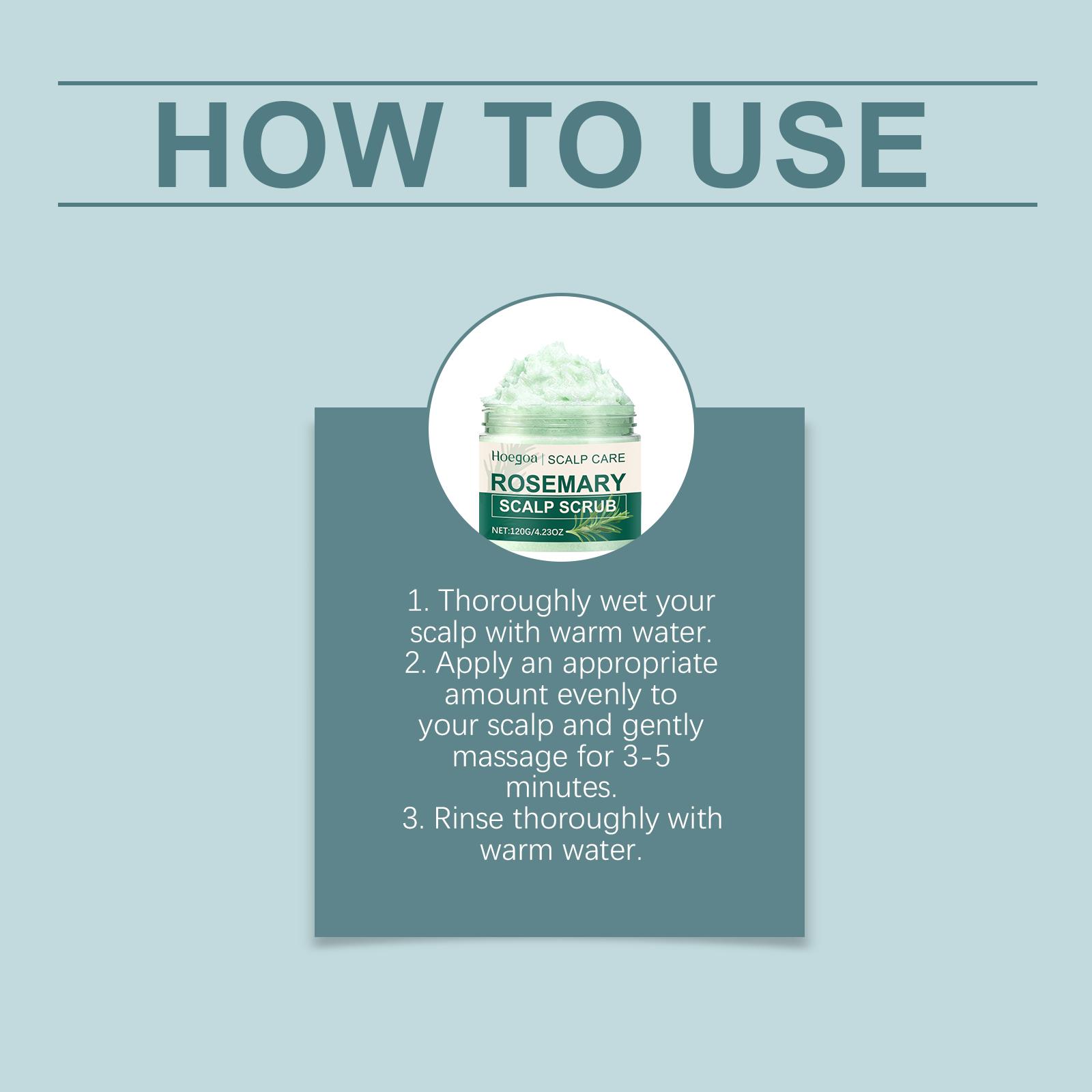 HOW TO USE

Hoegoa | SCALP CARE
ROSEMARY
SCALP SCRUB
NET:120G/4.23OZ

1. Thoroughly wet your scalp with warm water.
2. Apply an appropriate amount evenly to your scalp and gently massage for 3-5 minutes.
3. Rinse thoroughly with warm water.