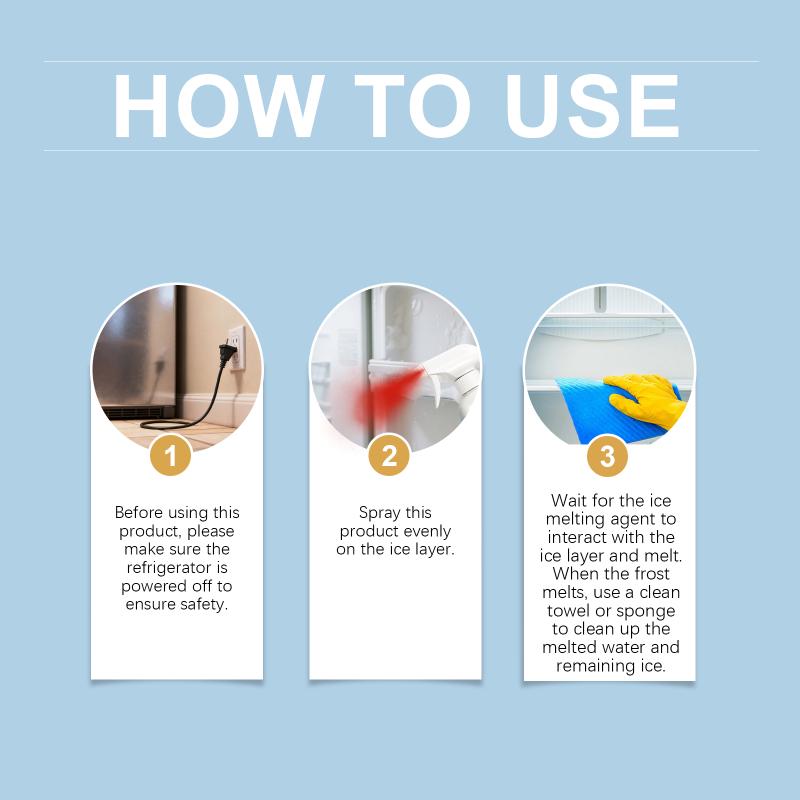 HOW TO USE

1

Before using this product, please make sure the refrigerator is powered off to ensure safety.

2

Spray this product evenly on the ice layer.

3

Wait for the ice melting agent to interact with the ice layer and melt. When the frost melts, use a clean towel or sponge to clean up the melted water and remaining ice.