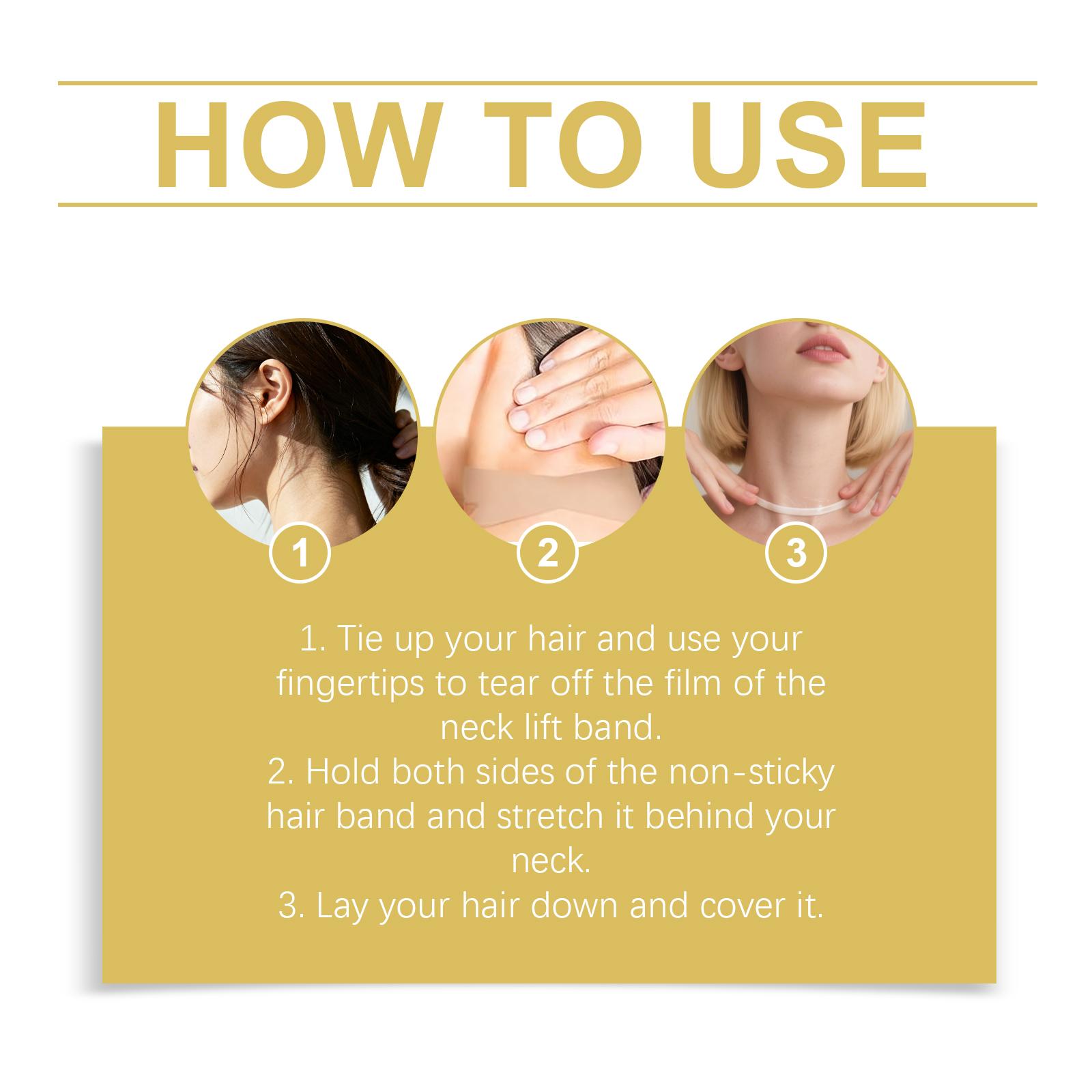 HOW TO USE

1

2

3

1. Tie up your hair and use your fingertips to tear off the film of the neck lift band.
2. Hold both sides of the non-sticky hair band and stretch it behind your neck.
3. Lay your hair down and cover it.