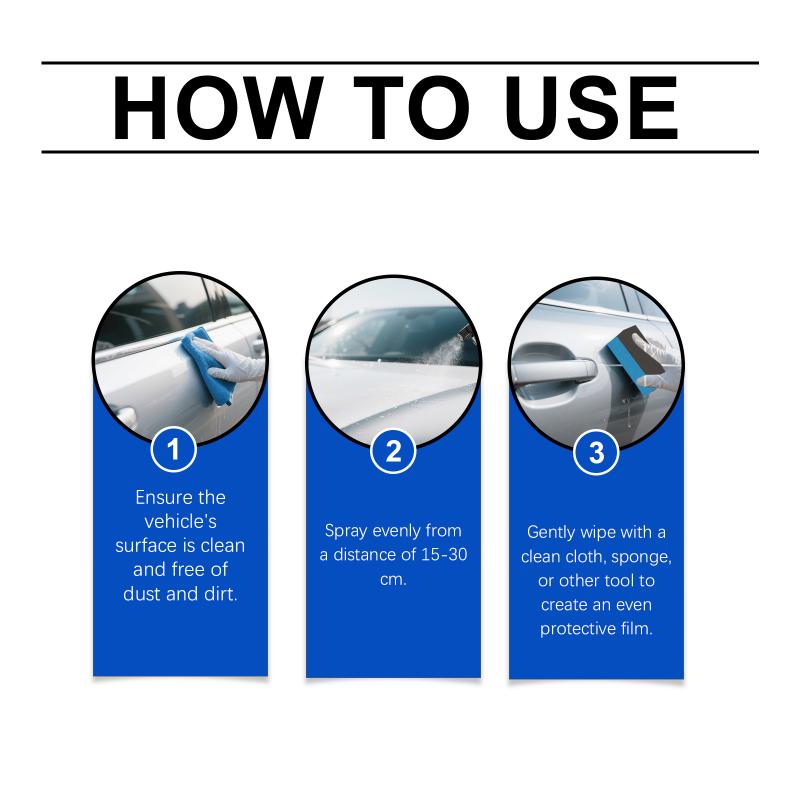 HOW TO USE

1

Ensure the vehicle's surface is clean and free of dust and dirt.

2

Spray evenly from a distance of 15-30 cm.

3

Gently wipe with a clean cloth, sponge, or other tool to create an even protective film.