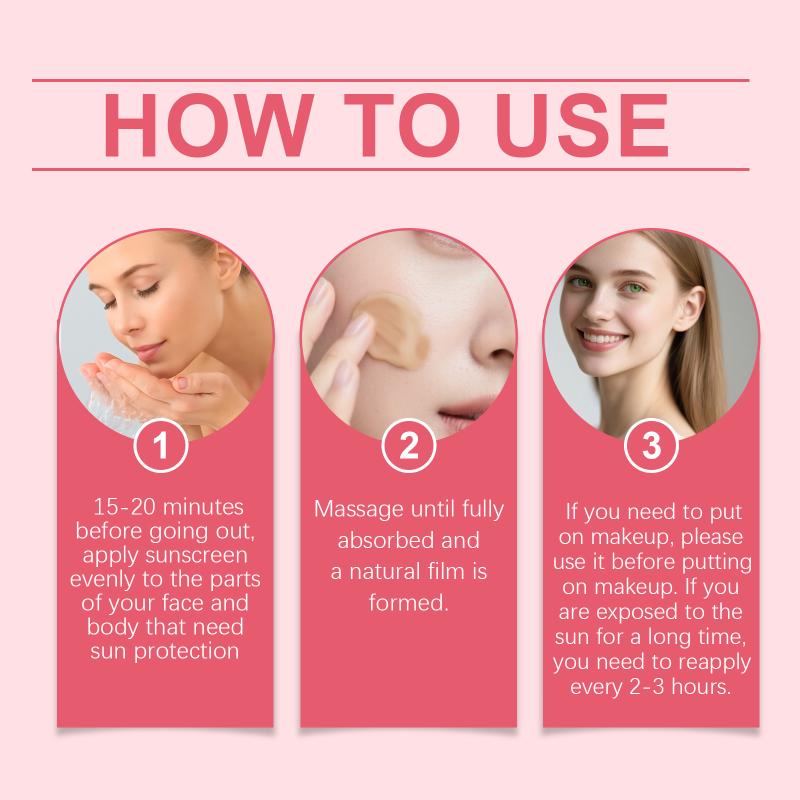 HOW TO USE

1

15-20 minutes before going out, apply sunscreen evenly to the parts of your face and body that need sun protection

2

Massage until fully absorbed and a natural film is formed.

3

If you need to put on makeup, please use it before putting on makeup. If you are exposed to the sun for a long time, you need to reapply every 2-3 hours.