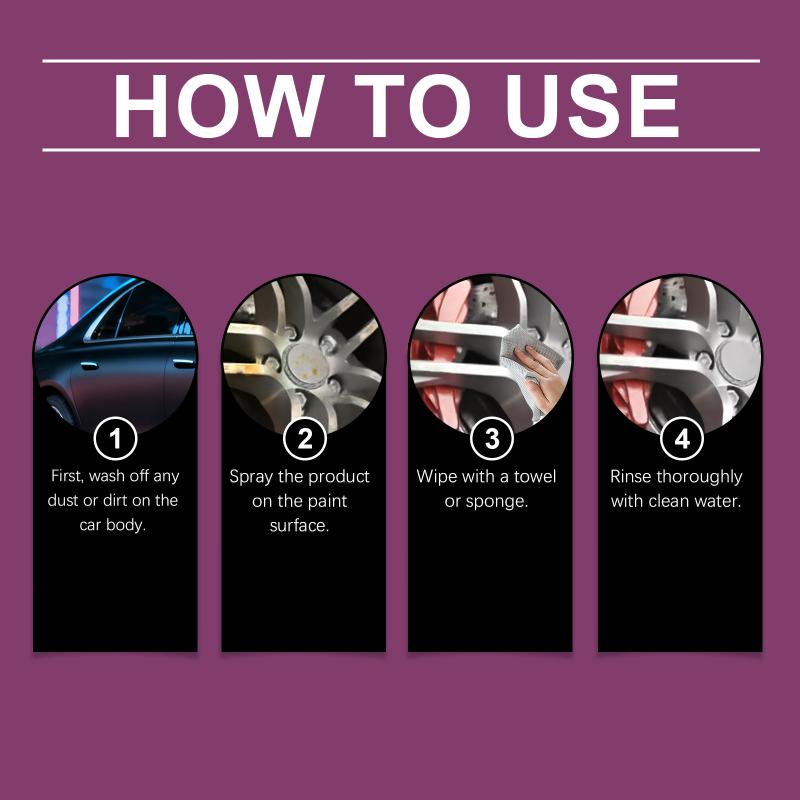 HOW TO USE

1
First, wash off any dust or dirt on the car body.

2
Spray the product on the paint surface.

3
Wipe with a towel or sponge.

4
Rinse thoroughly with clean water.