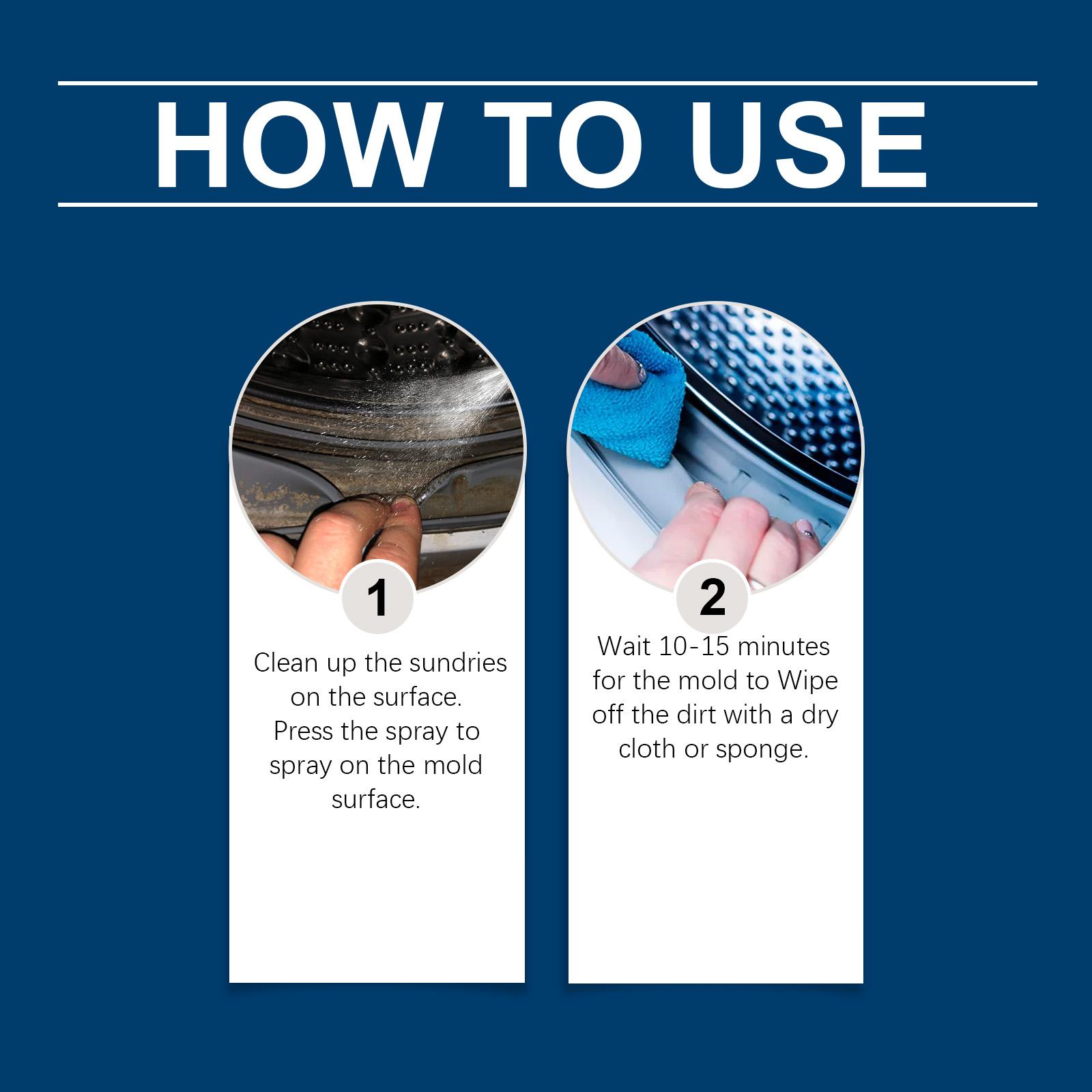 HOW TO USE

1

Clean up the sundries on the surface. Press the spray to spray on the mold surface.

2

Wait 10-15 minutes for the mold to Wipe off the dirt with a dry cloth or sponge.